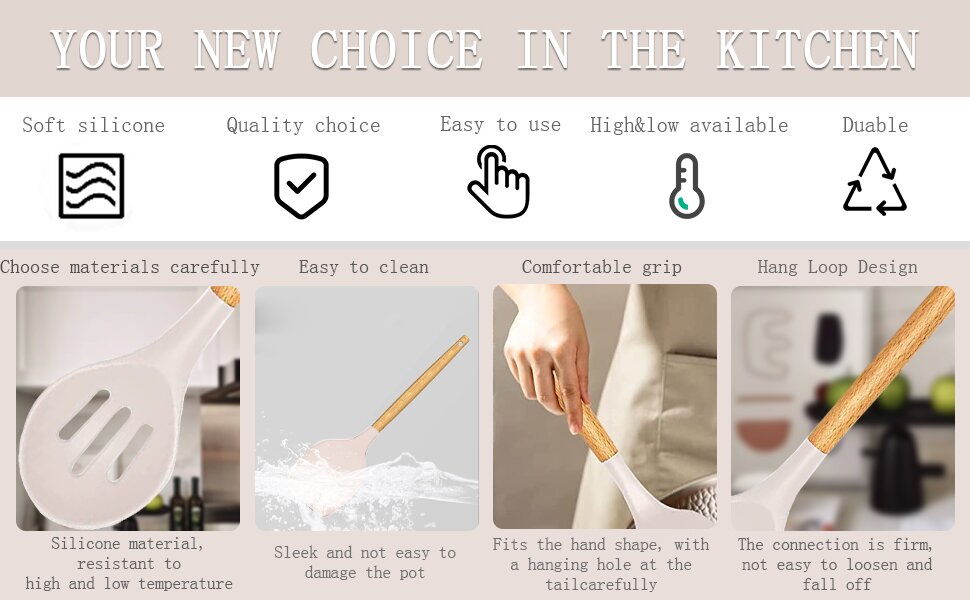 YOUR NEW CHOICE IN THE KITCHEN

Soft silicone

Quality choice

Easy to use

High&low available

Duable

Choose materials carefully

Silicone material, resistant to high and low temperature

Easy to clean

Sleek and not easy to damage the pot

Comfortable grip

Fits the hand shape, with a hanging hole at the tailcarefully

Hang Loop Design

The connection is firm, not easy to loosen and fall off