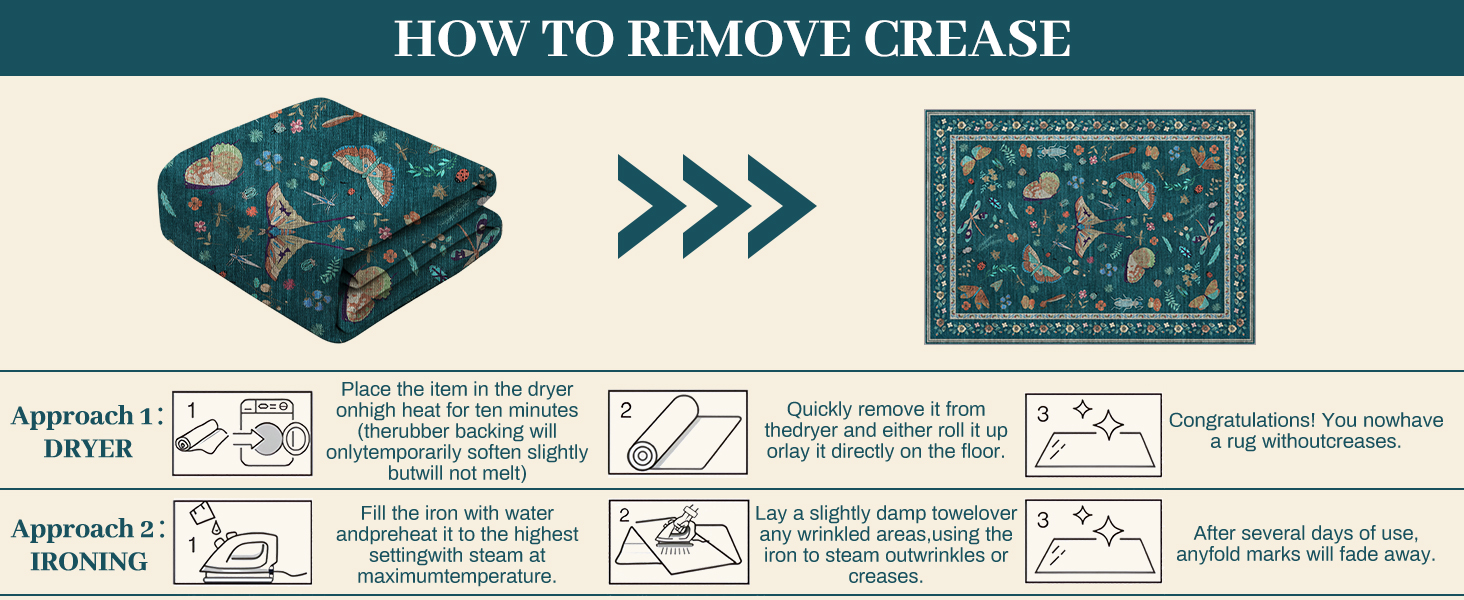 HOW TO REMOVE CREASE

Approach 1：
DRYER

1

Place the item in the dryer onhigh heat for ten minutes (therubber backing will onlytemporarily soften slightly butwill not melt)

2

Quickly remove it from thedryer and either roll it up orlay it directly on the floor.

3

Congratulations! You nowhave a rug withoutcreases.

Approach 2：
IRONING

1

Fill the iron with water andpreheat it to the highest settingwith steam at maximumtemperature.

2

Lay a slightly damp towelover any wrinkled areas,using the iron to steam outwrinkles or creases.

3

After several days of use, anyfold marks will fade away.