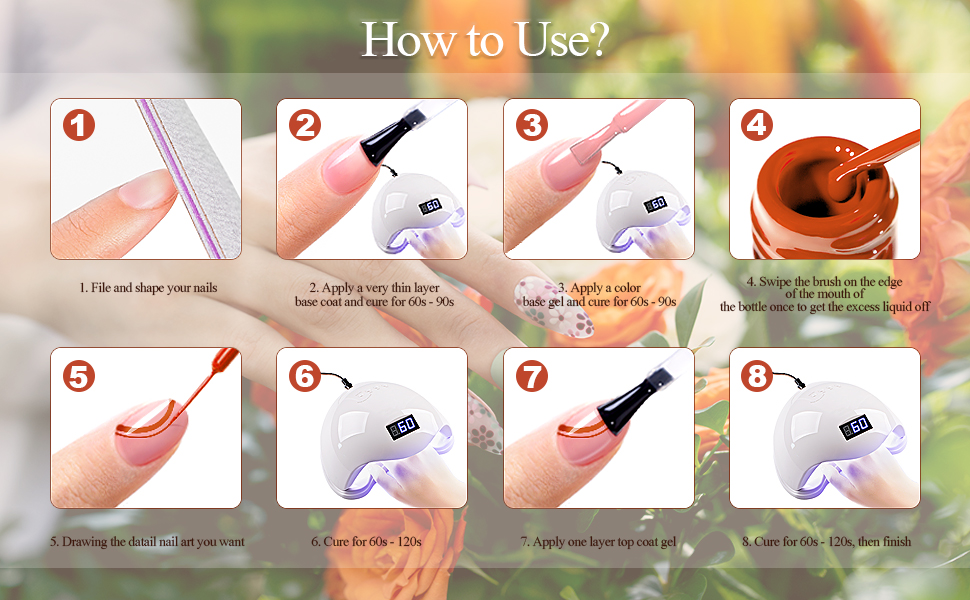 How to Use?

1

2

60

3

60

4

1. File and shape your nails

2. Apply a very thin layer base coat and cure for 60s - 90s

3. Apply a color base gel and cure for 60s - 90s

4. Swipe the brush on the edge of the mouth of the bottle once to get the excess liquid off

5

6

60

7

8

60

5. Drawing the datail nail art you want

6. Cure for 60s - 120s

7. Apply one layer top coat gel

8. Cure for 60s - 120s, then finish