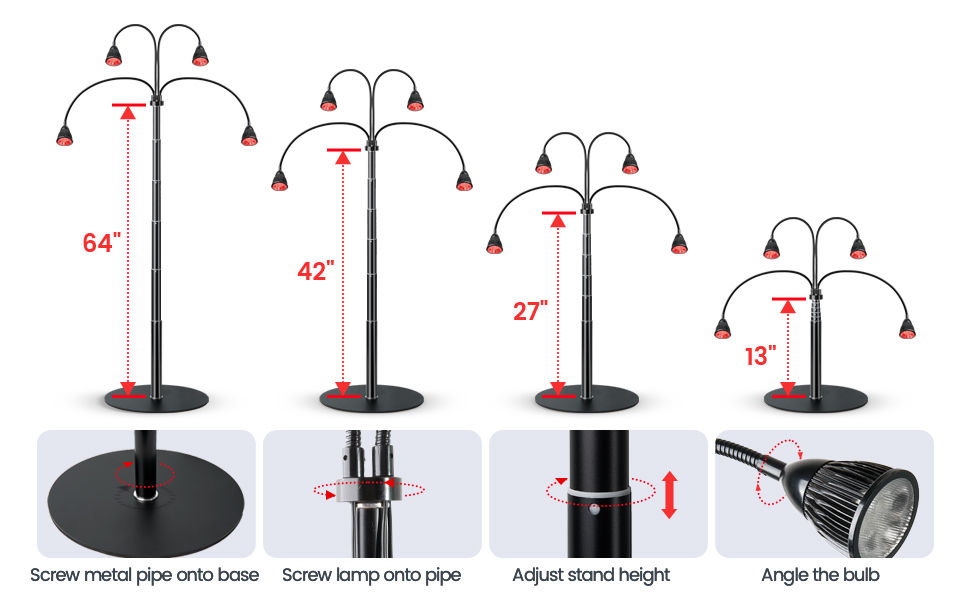 64"

42"

27"

13"

Screw metal pipe onto base

Screw lamp onto pipe

Adjust stand height

Angle the bulb