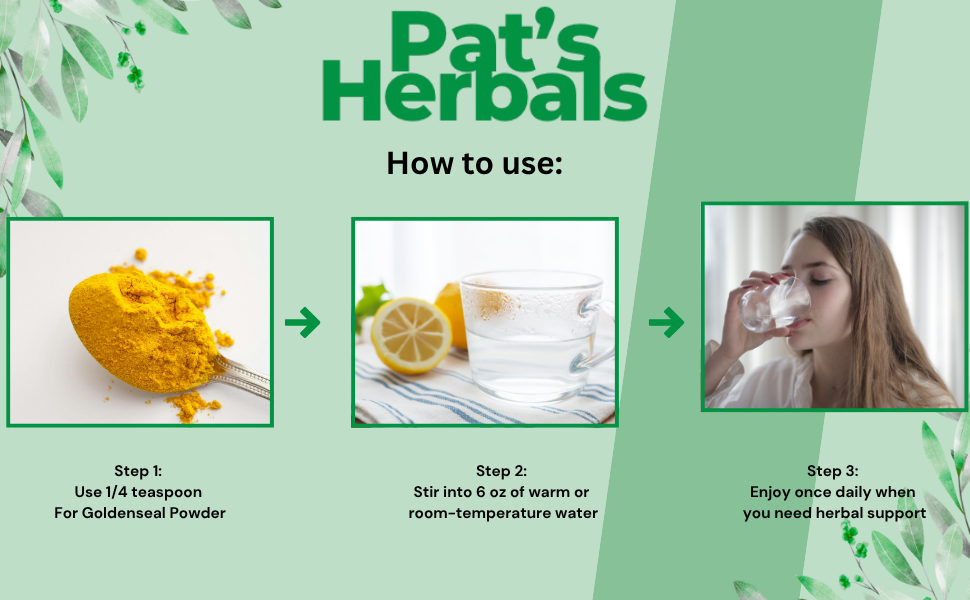 Pat's Herbals

How to use:

Step 1:
Use 1/4 teaspoon
For Goldenseal Powder

Step 2:
Stir into 6 oz of warm or room-temperature water

Step 3:
Enjoy once daily when you need herbal support