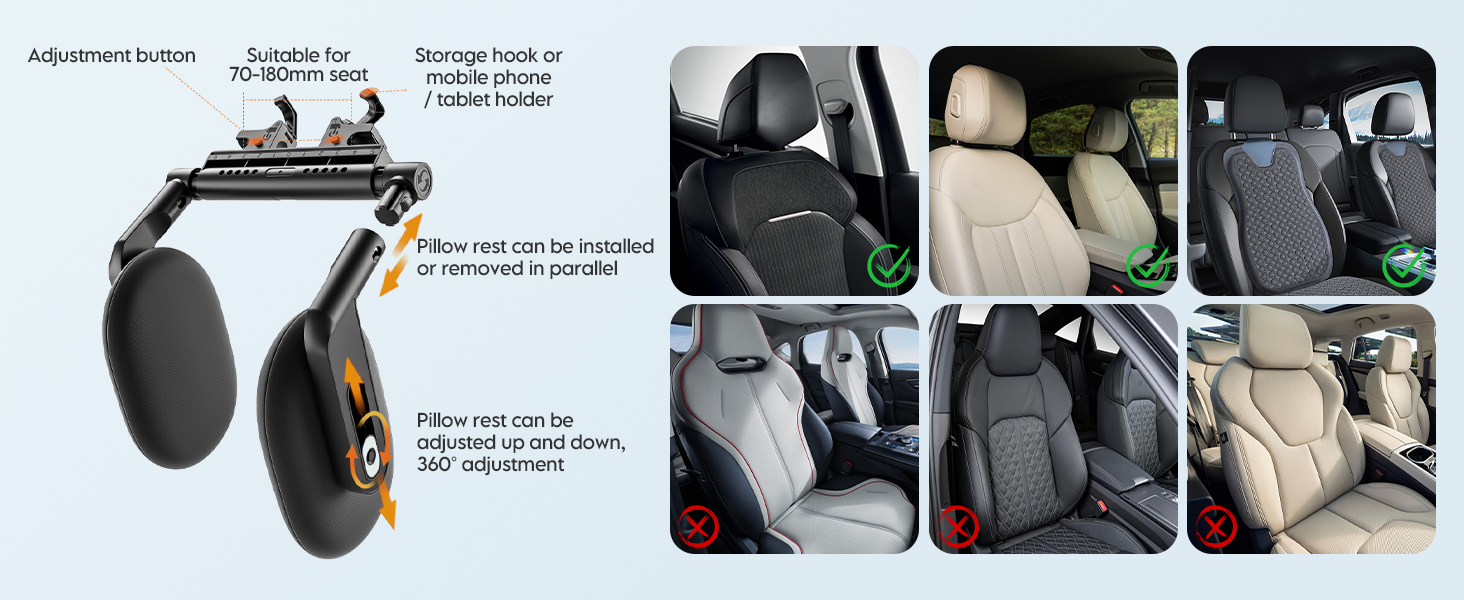 Adjustment button

Suitable for 70-180mm seat

Storage hook or mobile phone / tablet holder

Pillow rest can be installed or removed in parallel

Pillow rest can be adjusted up and down, 360° adjustment