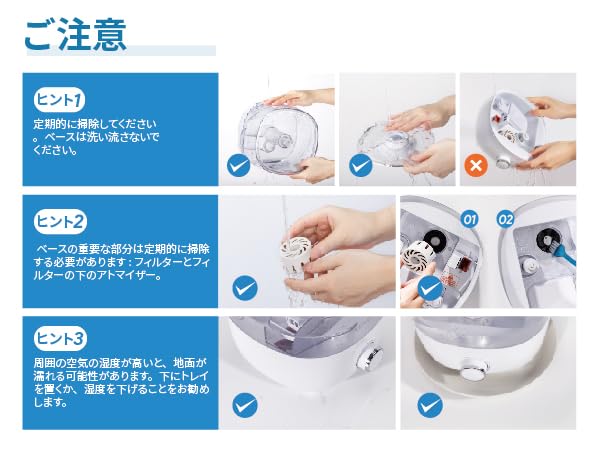 ご注意

ヒント1

定期的に掃除してください。ベースは洗い流さないでください。

ヒント2

ベースの重要な部分は定期的に掃除する必要があります：フィルターとフィルターの下のアトマイザー。

01

02

ヒント3

周囲の空気の湿度が高いと、地面が濡れる可能性があります。下にトレイを置くか、湿度を下げることをお勧めします。