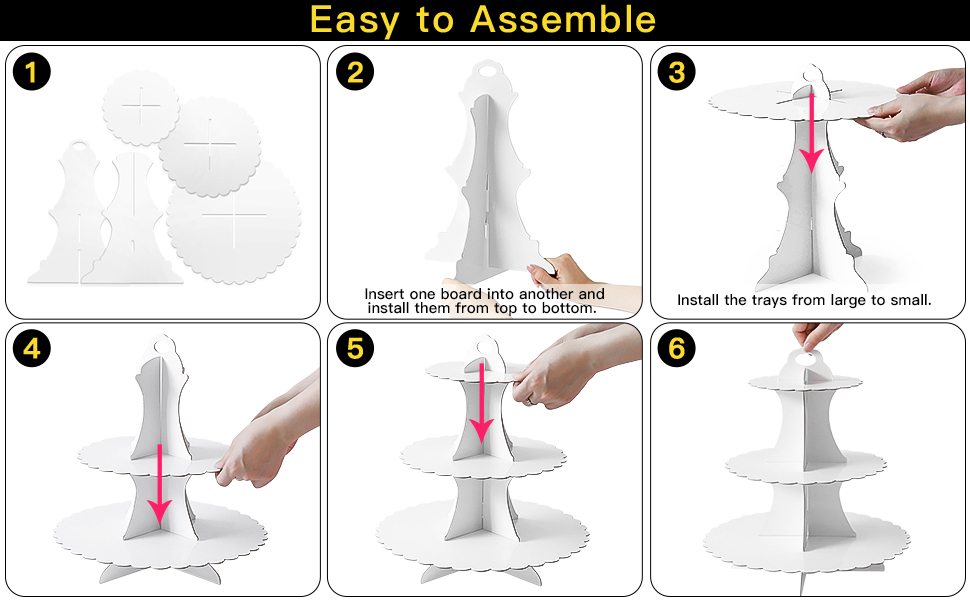 Easy to Assemble

1

2

Insert one board into another and install them from top to bottom.

3

Install the trays from large to small.

4

5

6