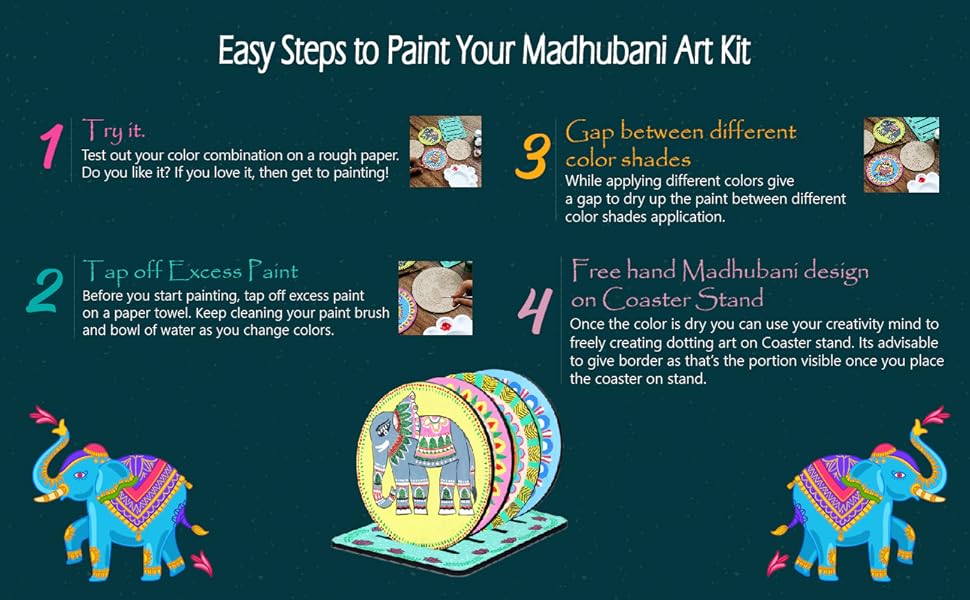 Easy Steps to Paint Your Madhubani Art Kit

1 Try it.
Test out your color combination on a rough paper. Do you like it? If you love it, then get to painting!

2 Tap off Excess Paint
Before you start painting, tap off excess paint on a paper towel. Keep cleaning your paint brush and bowl of water as you change colors.

3 Gap between different color shades
While applying different colors give a gap to dry up the paint between different color shades application.

4 Free hand Madhubani design on Coaster Stand
Once the color is dry you can use your creativity mind to freely creating dotting art on Coaster stand. Its advisable to give border as that's the portion visible once you place the coaster on stand.