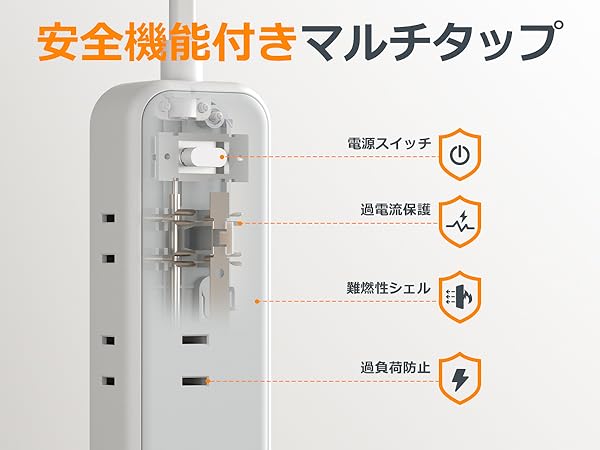 安全機能付きマルチタップ

電源スイッチ

過電流保護

難燃性シェル

過負荷防止