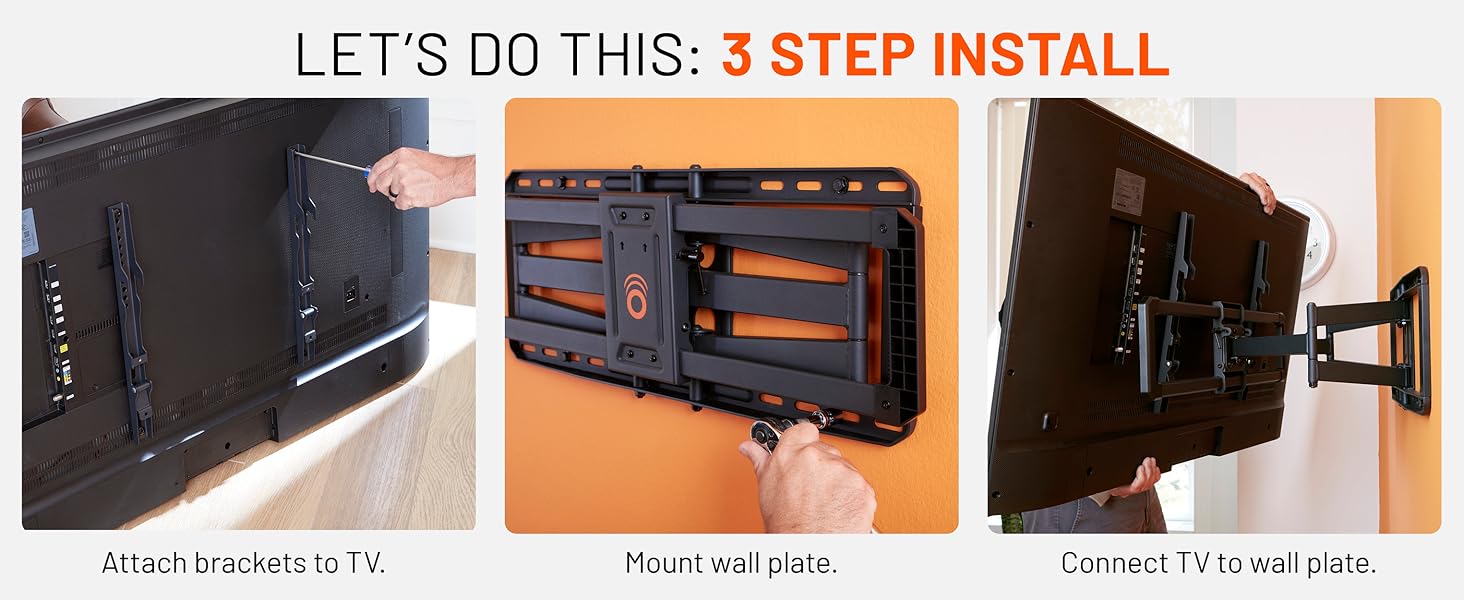 LET'S DO THIS: 3 STEP INSTALL

Attach brackets to TV.

Mount wall plate.

Connect TV to wall plate.