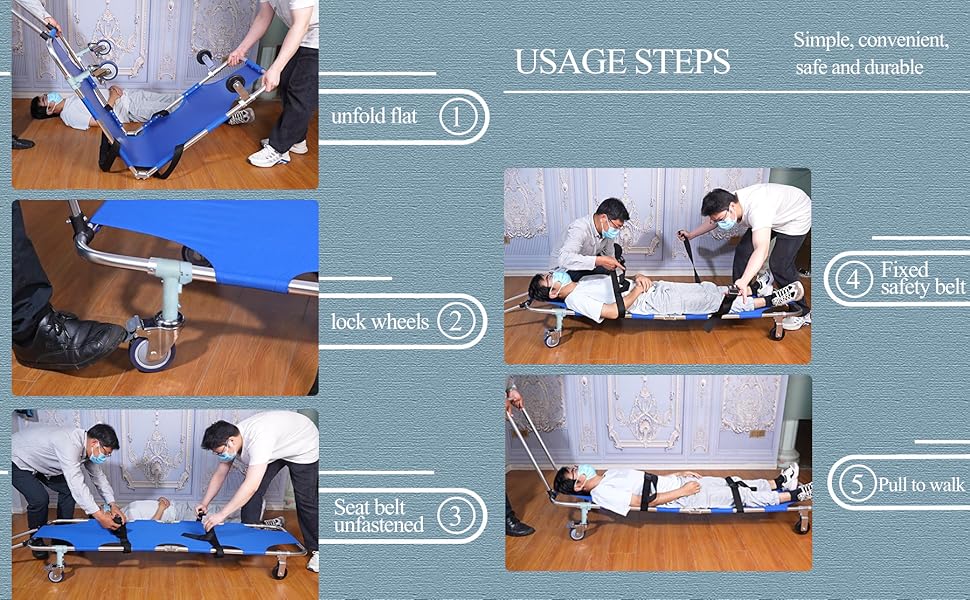 USAGE STEPS

Simple, convenient, safe and durable

unfold flat ①

lock wheels ②

Seat belt unfastened ③

④ Fixed safety belt

⑤ Pull to walk