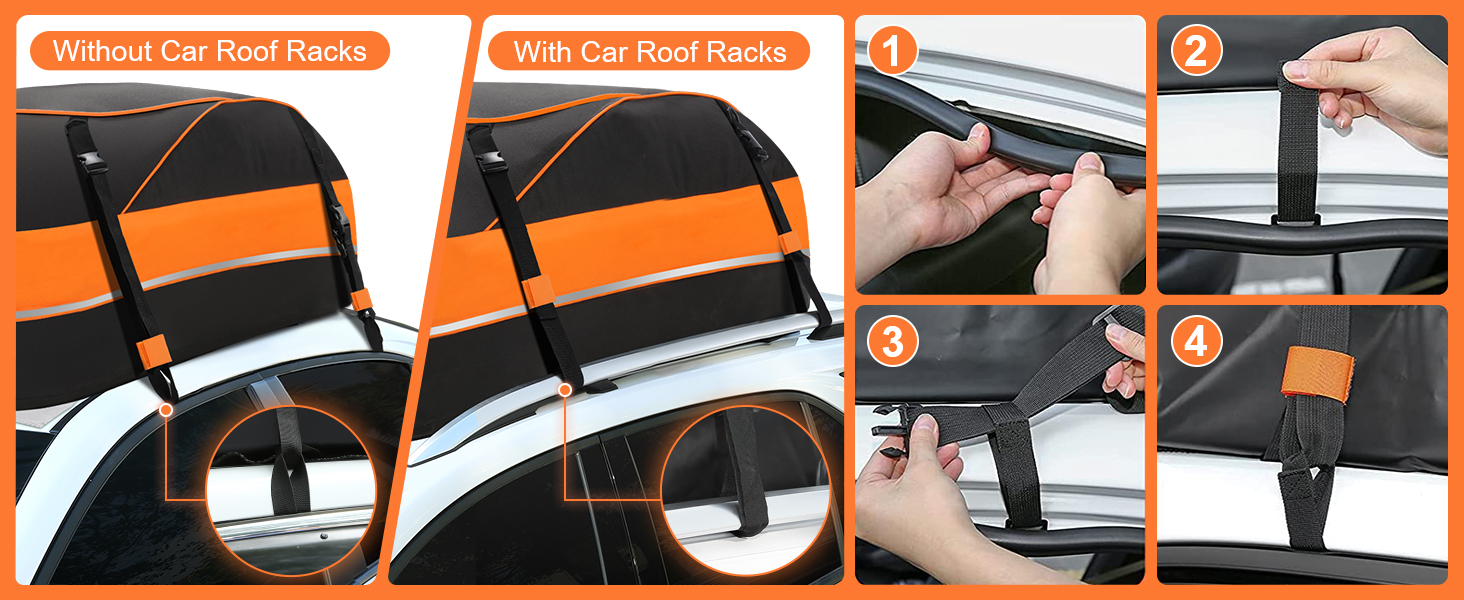 Without Car Roof Racks

With Car Roof Racks

1

2

3

4