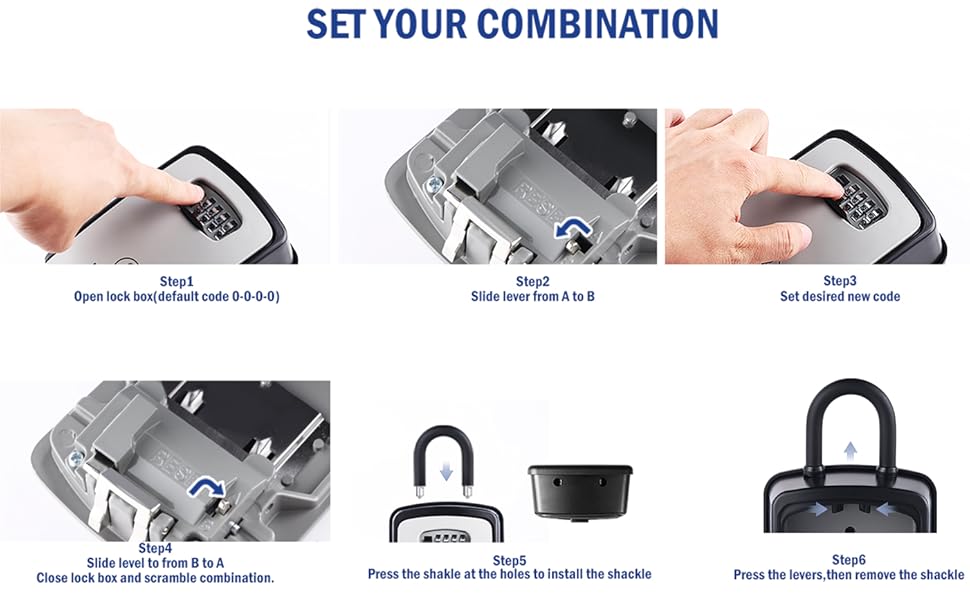 SET YOUR COMBINATION

Step1
Open lock box(default code 0-0-0-0)

Step2
Slide lever from A to B

Step3
Set desired new code

Step4
Slide level to from B to A
Close lock box and scramble combination.

Step5
Press the shakle at the holes to install the shackle

Step6
Press the levers,then remove the shackle