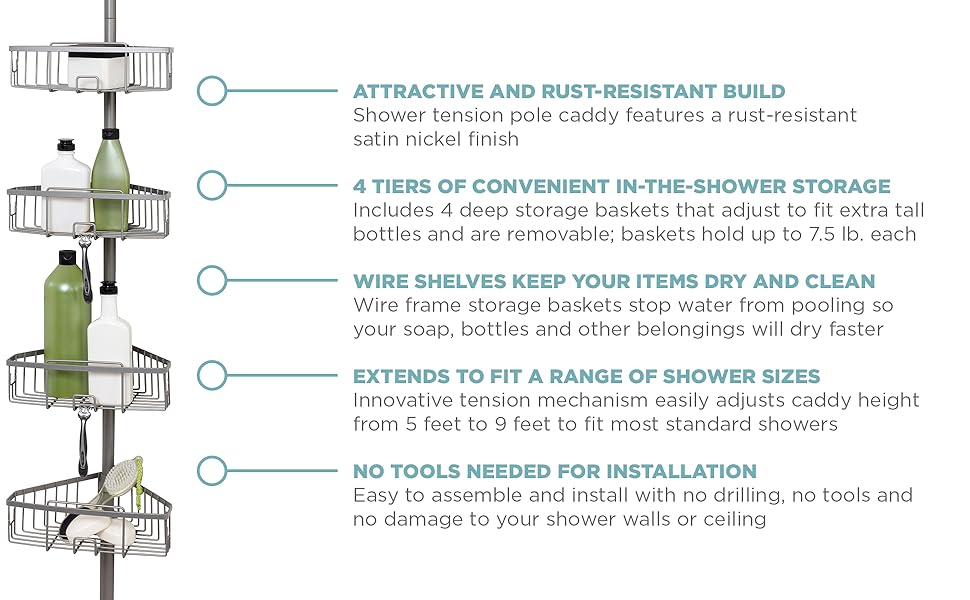 ATTRACTIVE AND RUST-RESISTANT BUILD
Shower tension pole caddy features a rust-resistant satin nickel finish

4 TIERS OF CONVENIENT IN-THE-SHOWER STORAGE
Includes 4 deep storage baskets that adjust to fit extra tall bottles and are removable; baskets hold up to 7.5 lb. each

WIRE SHELVES KEEP YOUR ITEMS DRY AND CLEAN
Wire frame storage baskets stop water from pooling so your soap, bottles and other belongings will dry faster

EXTENDS TO FIT A RANGE OF SHOWER SIZES
Innovative tension mechanism easily adjusts caddy height from 5 feet to 9 feet to fit most standard showers

NO TOOLS NEEDED FOR INSTALLATION
Easy to assemble and install with no drilling, no tools and no damage to your shower walls or ceiling