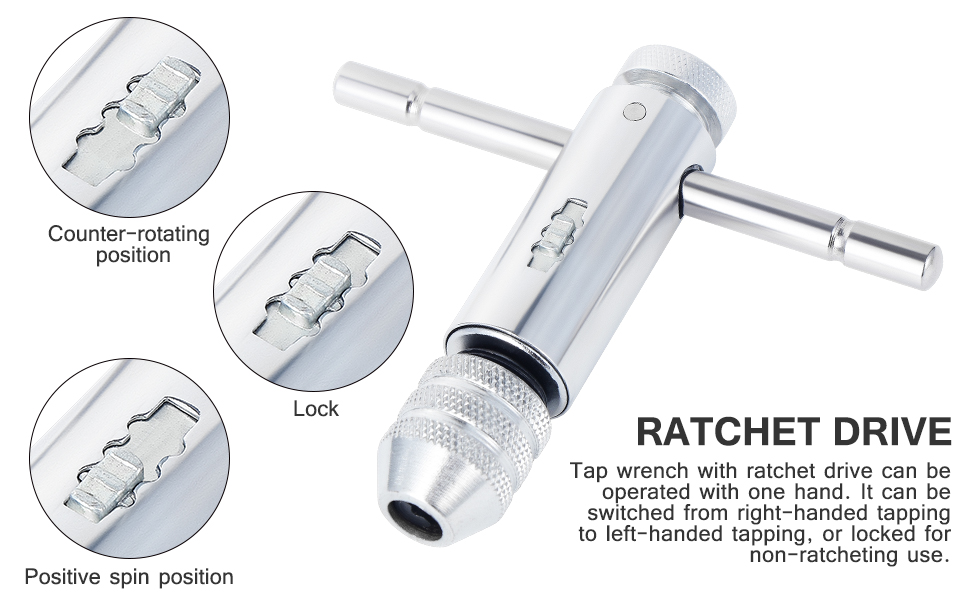 Counter-rotating position

Lock

Positive spin position

RATCHET DRIVE

Tap wrench with ratchet drive can be operated with one hand. It can be switched from right-handed tapping to left-handed tapping, or locked for non-ratcheting use.