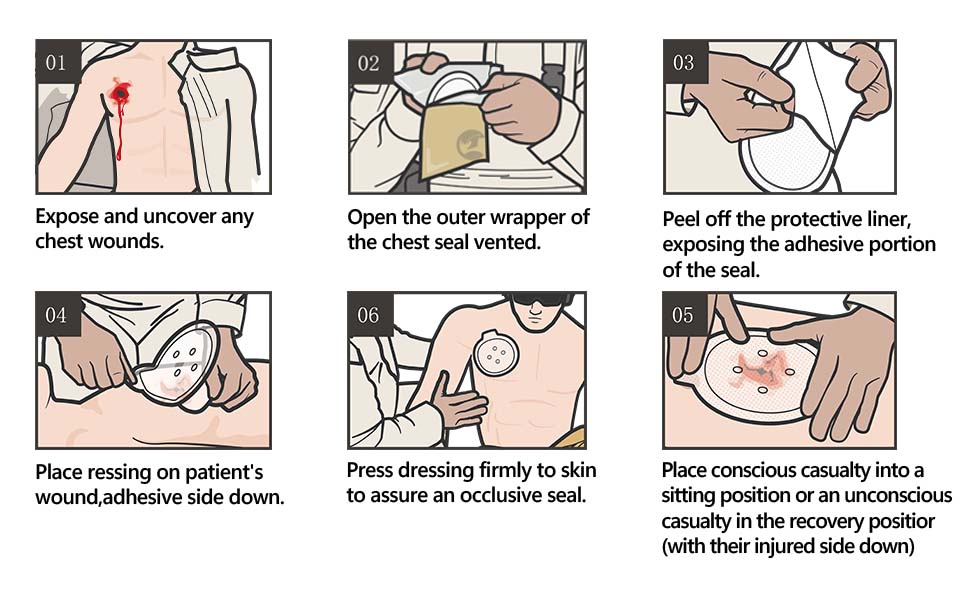 01

Expose and uncover any chest wounds.

02

Open the outer wrapper of the chest seal vented.

03

Peel off the protective liner, exposing the adhesive portion of the seal.

04

Place ressing on patient's wound,adhesive side down.

06

Press dressing firmly to skin to assure an occlusive seal.

05

Place conscious casualty into a sitting position or an unconscious casualty in the recovery positior (with their injured side down)