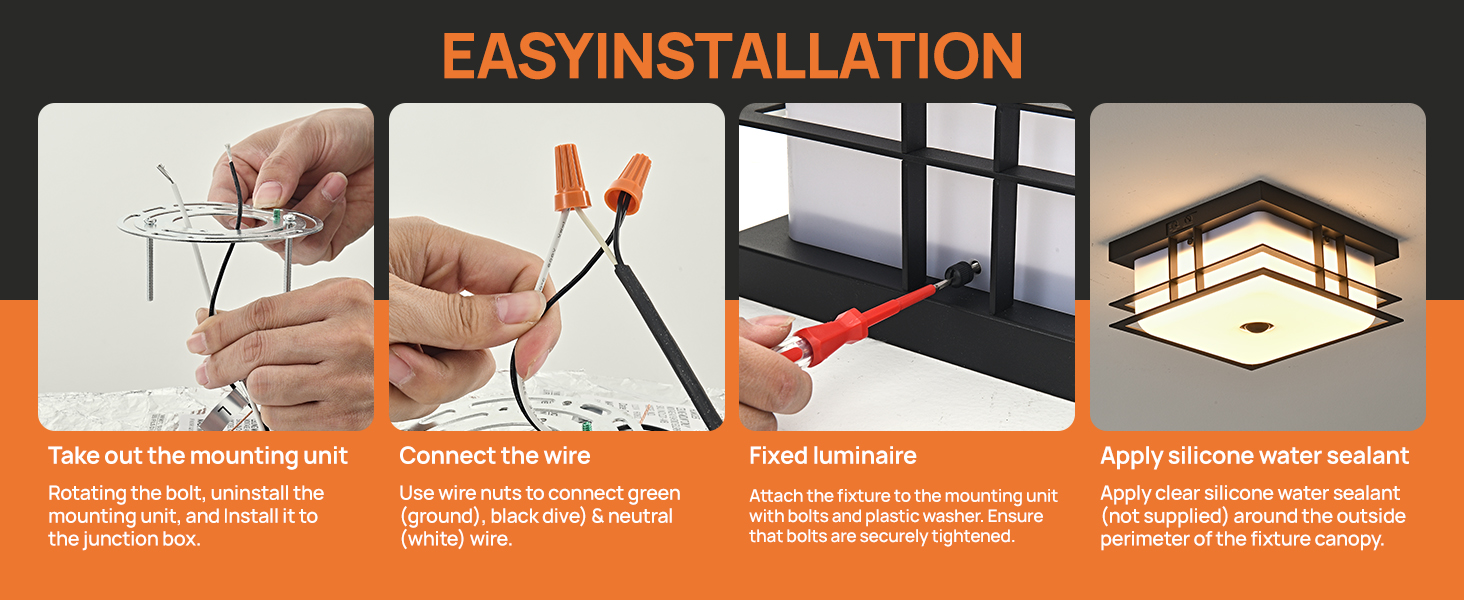 EASYINSTALLATION

Take out the mounting unit

Rotating the bolt, uninstall the mounting unit, and Install it to the junction box.

Connect the wire

Use wire nuts to connect green (ground), black dive) & neutral (white) wire.

Fixed luminaire

Attach the fixture to the mounting unit with bolts and plastic washer. Ensure that bolts are securely tightened.

Apply silicone water sealant

Apply clear silicone water sealant (not supplied) around the outside perimeter of the fixture canopy.