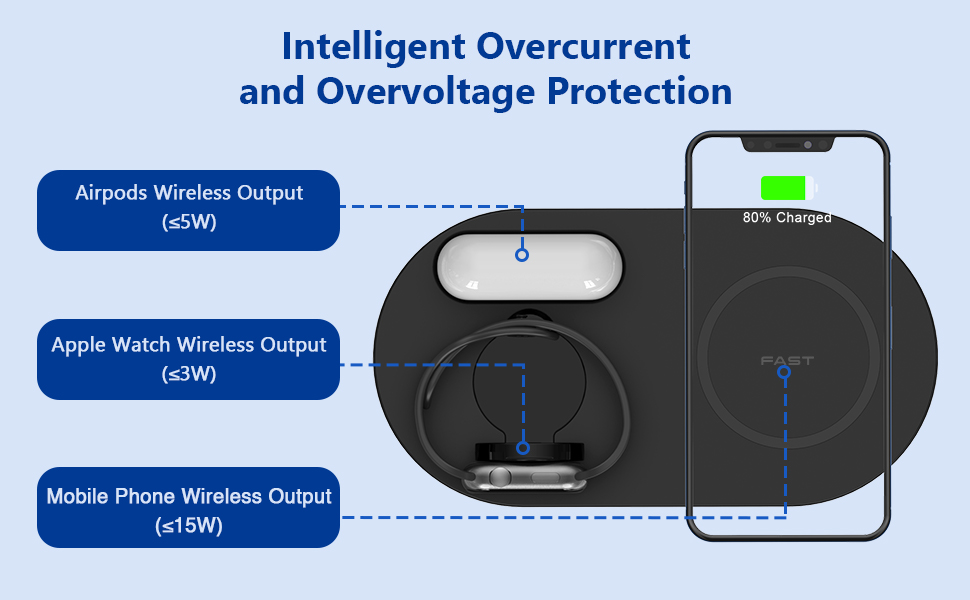 Intelligent Overcurrent and Overvoltage Protection

Airpods Wireless Output
(≤5W)

Apple Watch Wireless Output
(≤3W)

Mobile Phone Wireless Output
(≤15W)

80% Charged

FAST