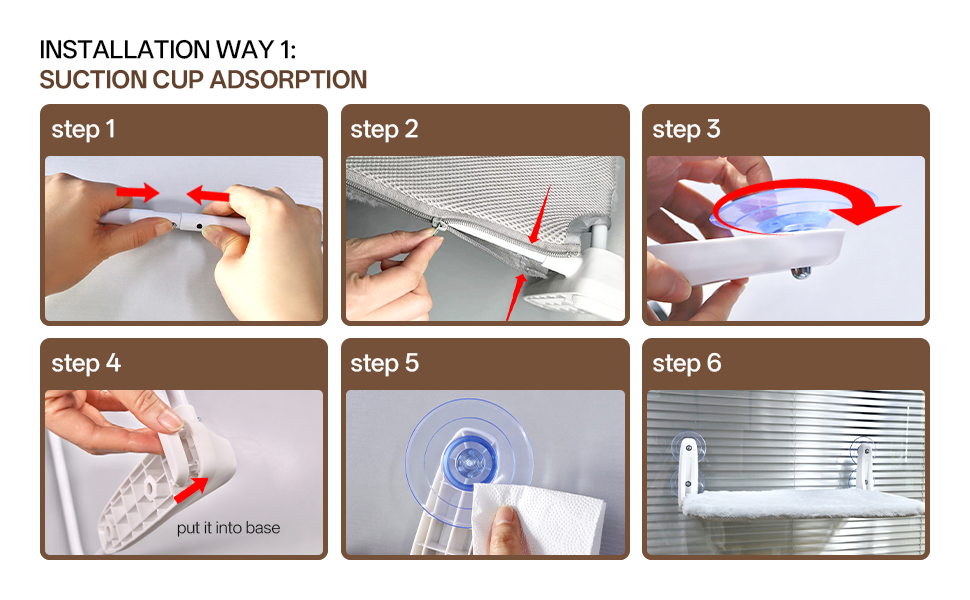 INSTALLATION WAY 1:
SUCTION CUP ADSORPTION

step 1

step 2

step 3

step 4

put it into base

step 5

step 6