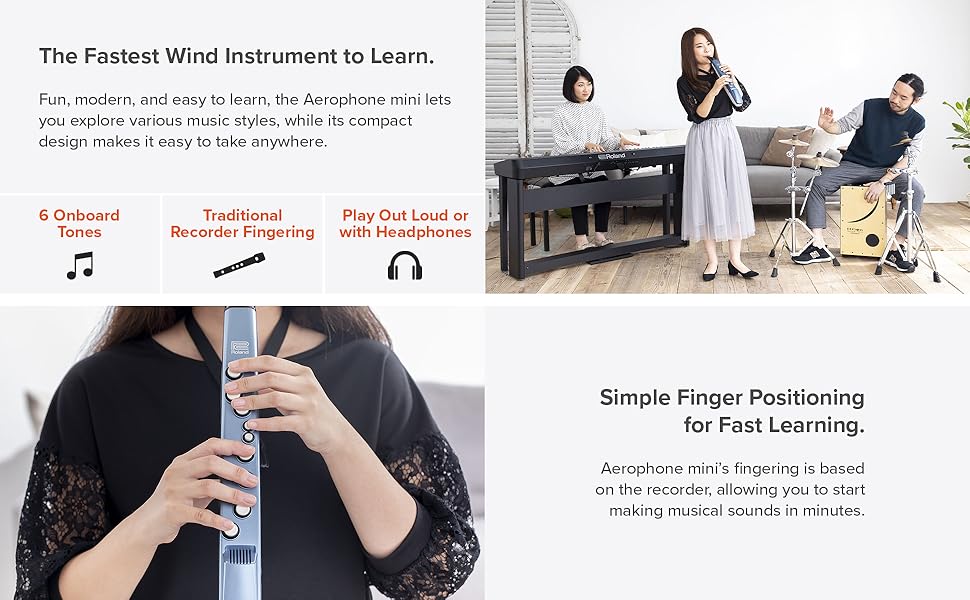 The Fastest Wind Instrument to Learn.

Fun, modern, and easy to learn, the Aerophone mini lets you explore various music styles, while its compact design makes it easy to take anywhere.

6 Onboard Tones

Traditional Recorder Fingering

Play Out Loud or with Headphones

Roland

Roland

Simple Finger Positioning for Fast Learning.

Aerophone mini's fingering is based on the recorder, allowing you to start making musical sounds in minutes.