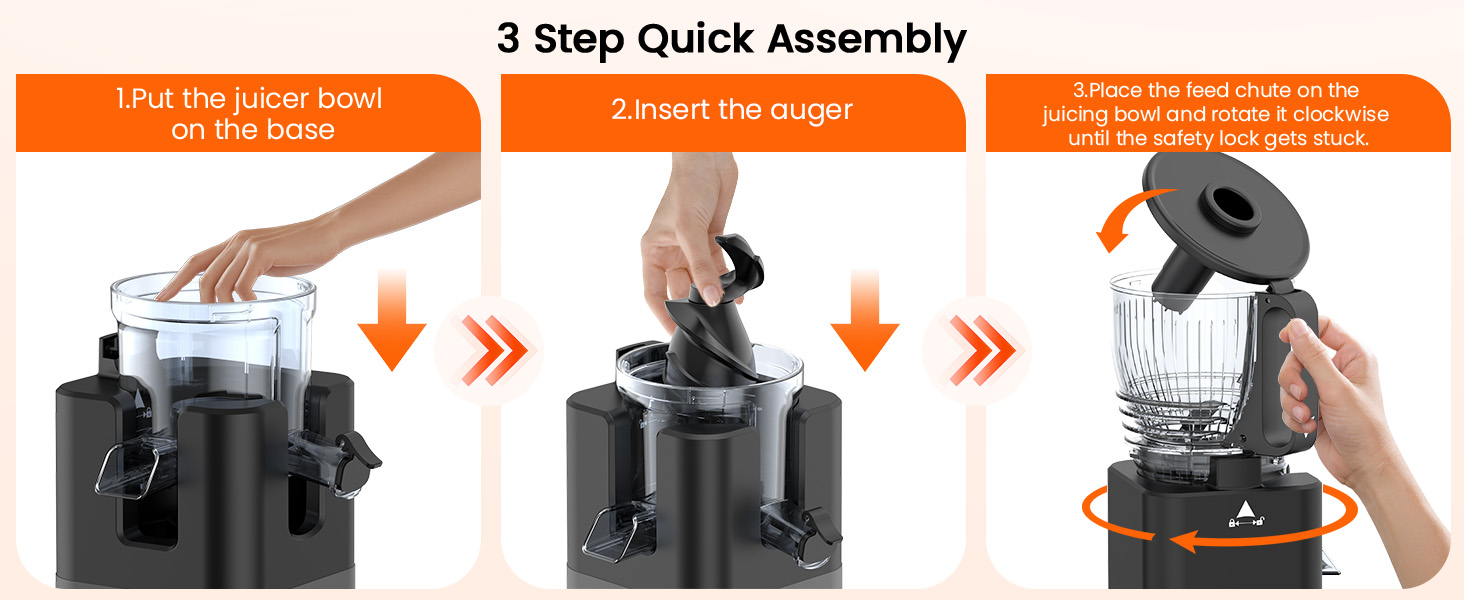 3 Step Quick Assembly

1.Put the juicer bowl on the base

2.Insert the auger

3.Place the feed chute on the juicing bowl and rotate it clockwise until the safety lock gets stuck.