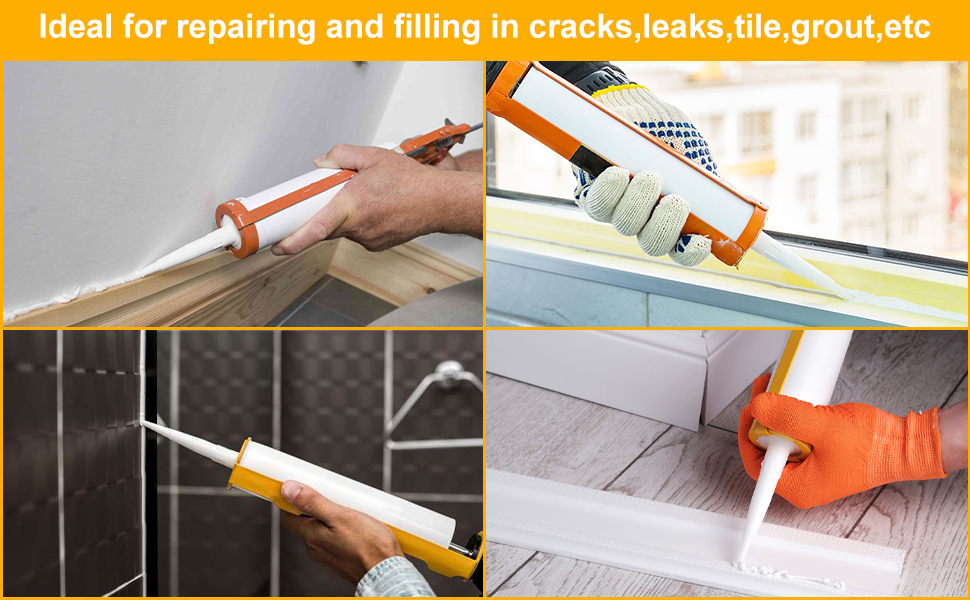 Ideal for repairing and filling in cracks,leaks,tile,grout,etc