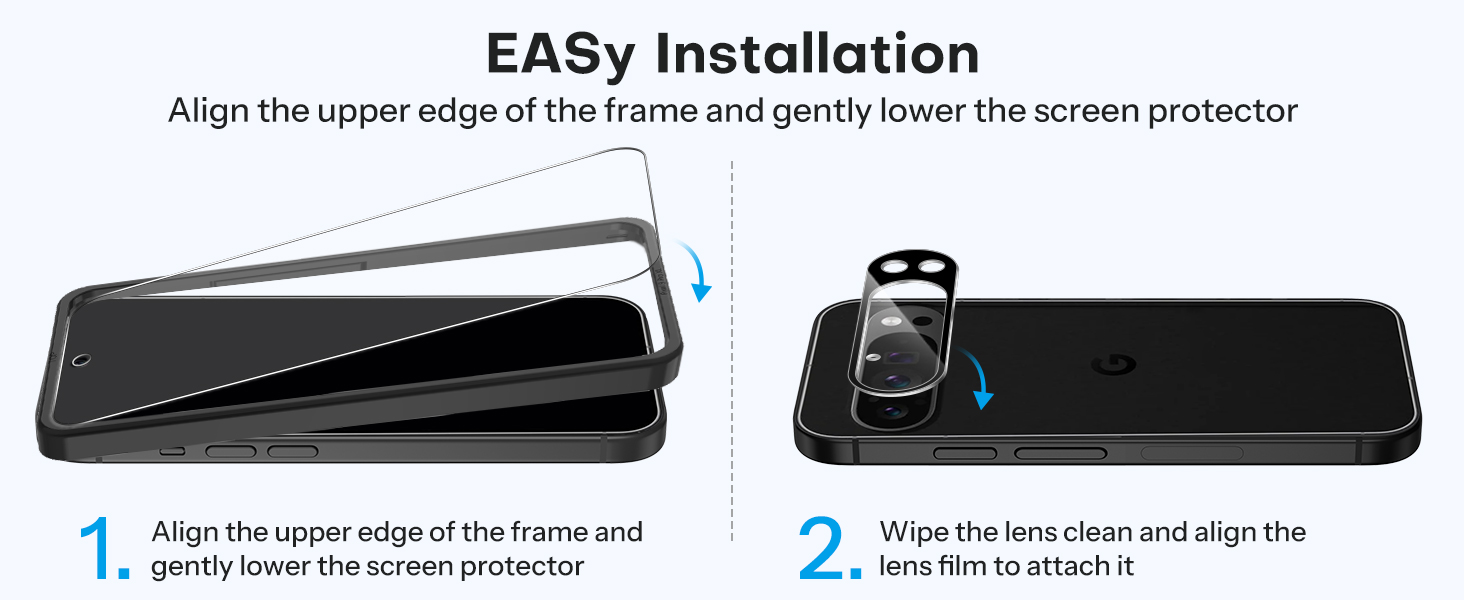 EASy Installation

Align the upper edge of the frame and gently lower the screen protector

1. Align the upper edge of the frame and gently lower the screen protector

2. Wipe the lens clean and align the lens film to attach it