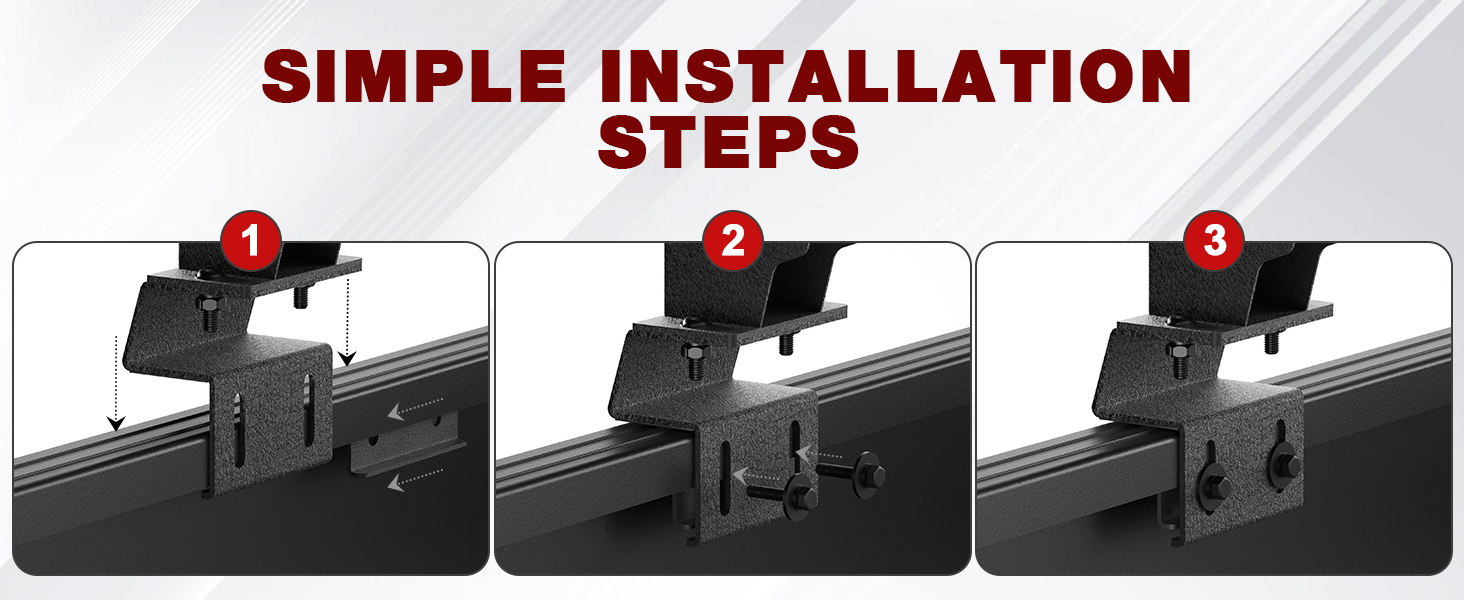 SIMPLE INSTALLATION STEPS

1

2

3