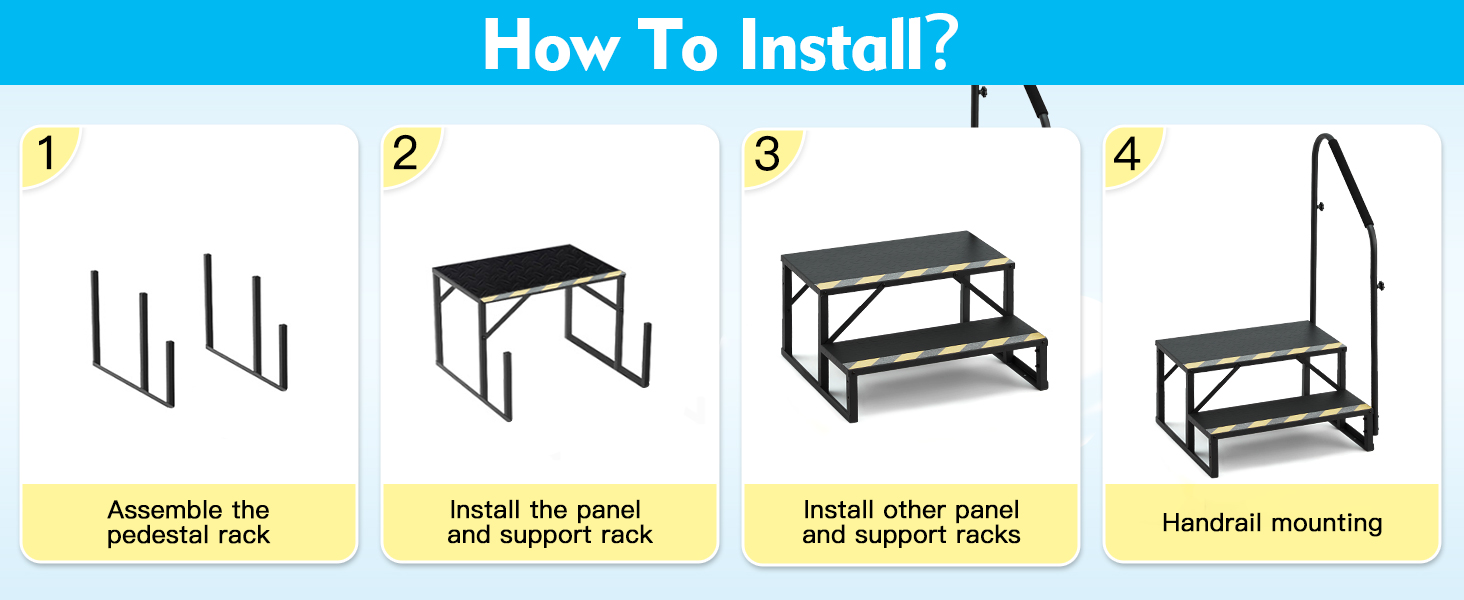 How To Install?

1

Assemble the pedestal rack

2

Install the panel and support rack

3

Install other panel and support racks

4

Handrail mounting