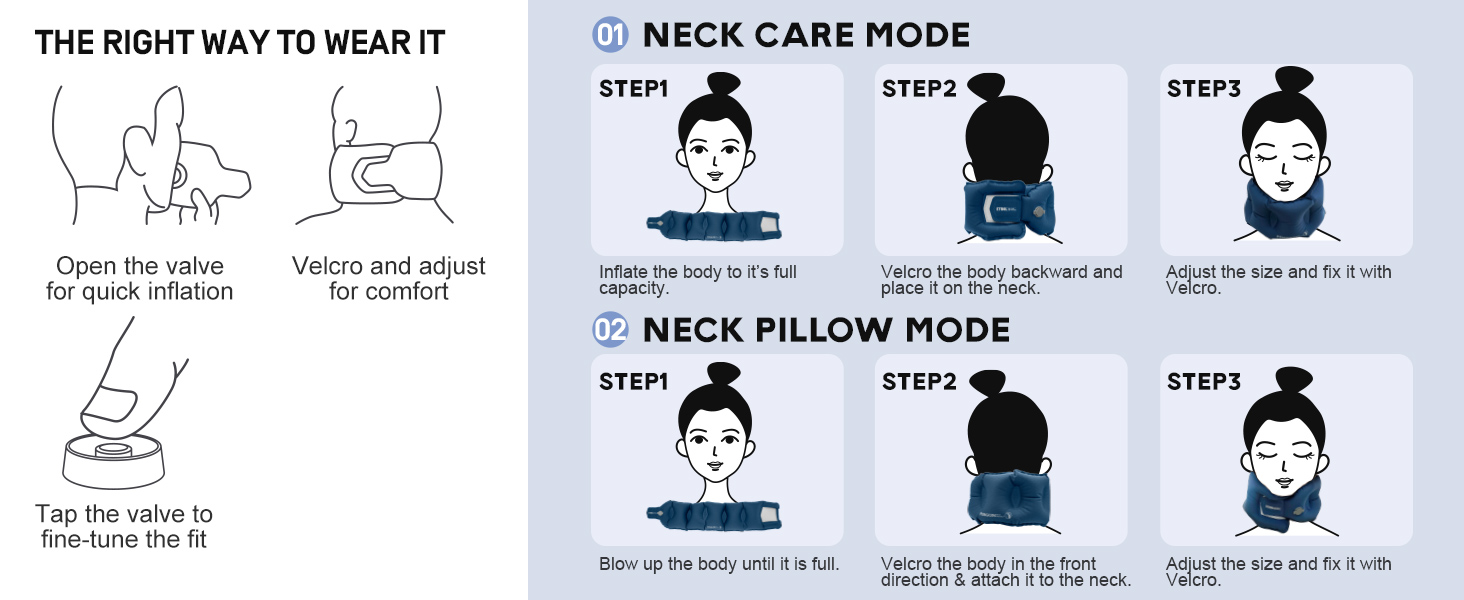 THE RIGHT WAY TO WEAR IT

Open the valve for quick inflation

Velcro and adjust for comfort

Tap the valve to fine-tune the fit

01 NECK CARE MODE

STEP1

Inflate the body to it's full capacity.

STEP2

Velcro the body backward and place it on the neck.

STEP3

Adjust the size and fix it with Velcro.

02 NECK PILLOW MODE

STEP1

Blow up the body until it is full.

STEP2

Velcro the body in the front direction & attach it to the neck.

STEP3

Adjust the size and fix it with Velcro.