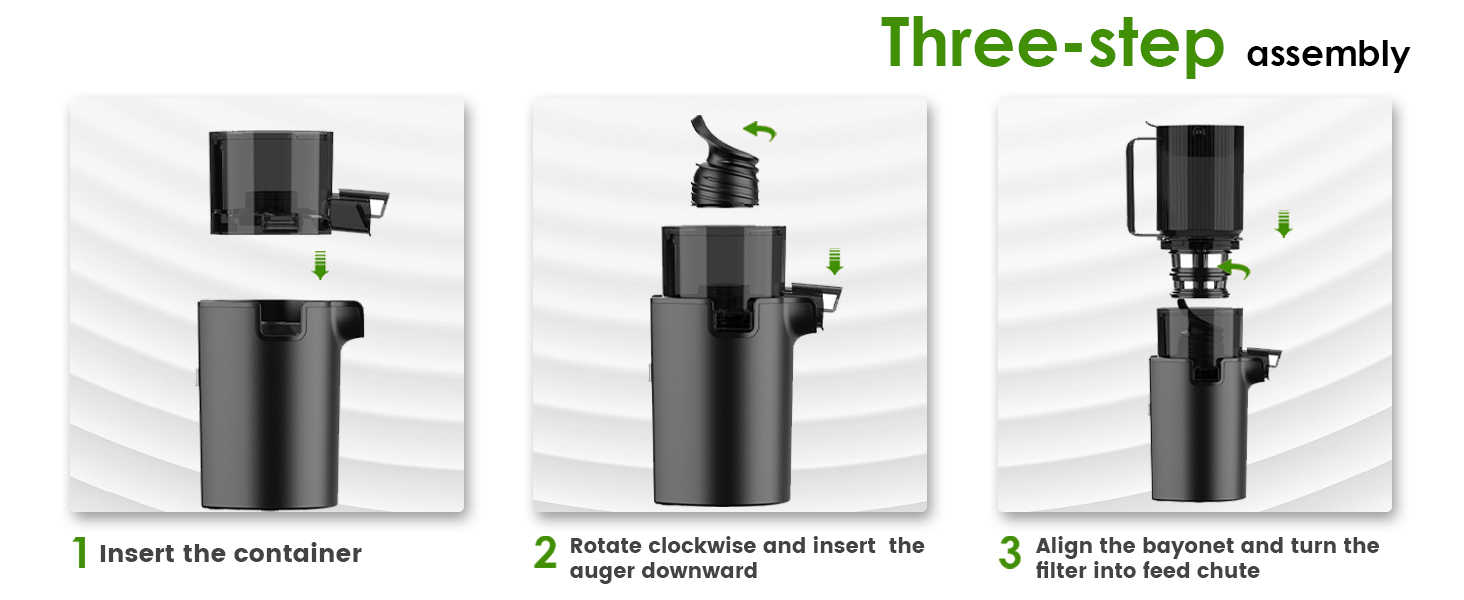 Three-step assembly

1 Insert the container

2 Rotate clockwise and insert the auger downward

3 Align the bayonet and turn the filter into feed chute