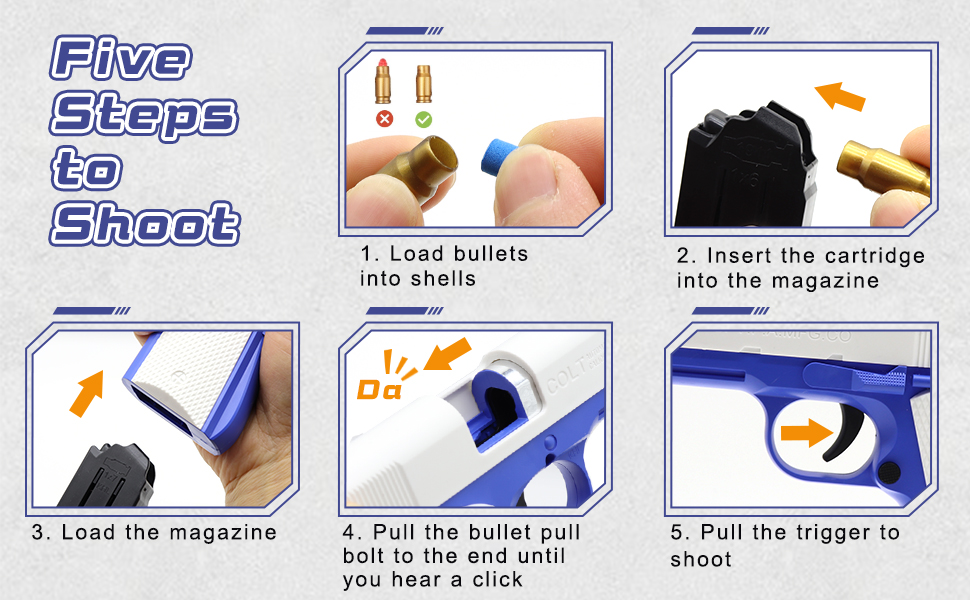 Five Steps to Shoot

1. Load bullets into shells

2. Insert the cartridge into the magazine

3. Load the magazine

Da

COLT

4. Pull the bullet pull bolt to the end until you hear a click

5. Pull the trigger to shoot