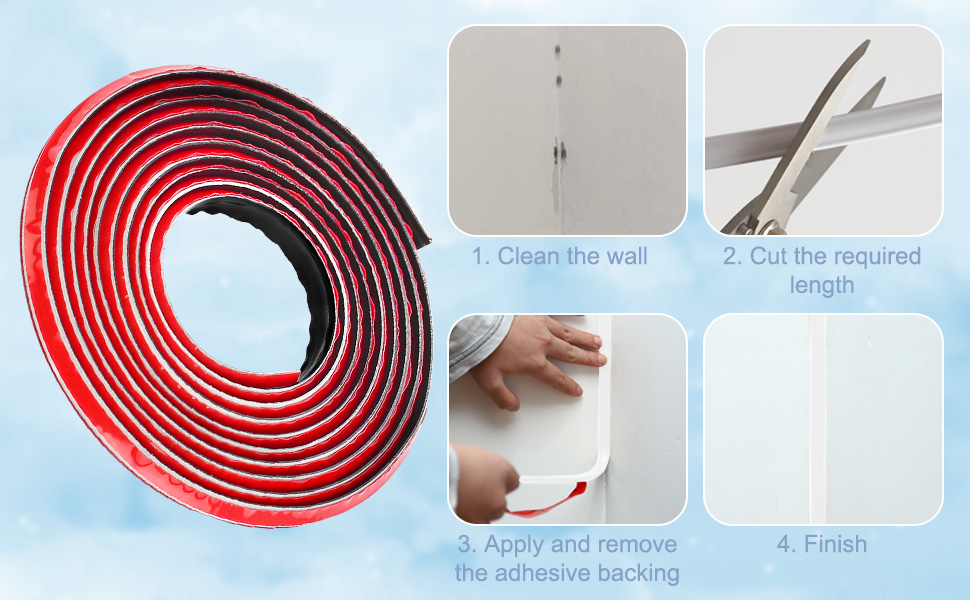 1. Clean the wall

2. Cut the required length

3. Apply and remove the adhesive backing

4. Finish