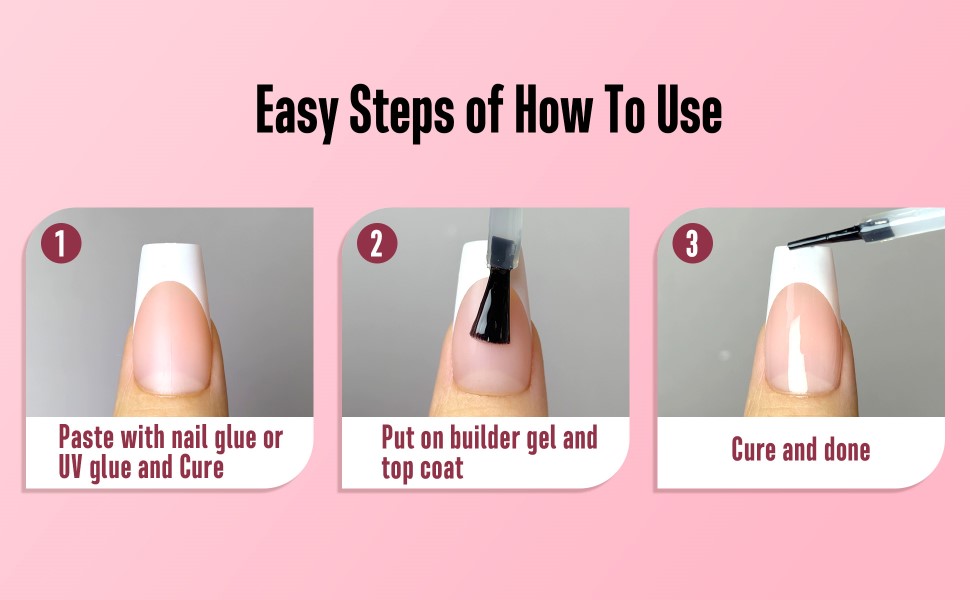 Easy Steps of How To Use

1

Paste with nail glue or UV glue and Cure

2

Put on builder gel and top coat

3

Cure and done