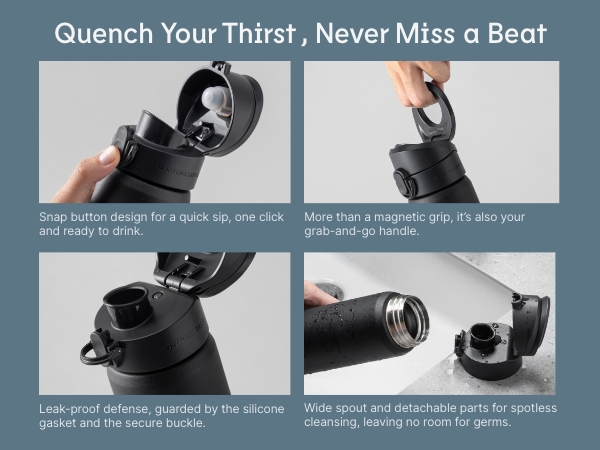 Quench Your Thirst , Never Miss a Beat

Snap button design for a quick sip, one click and ready to drink.

More than a magnetic grip, it's also your grab-and-go handle.

Leak-proof defense, guarded by the silicone gasket and the secure buckle.

Wide spout and detachable parts for spotless cleansing, leaving no room for germs.