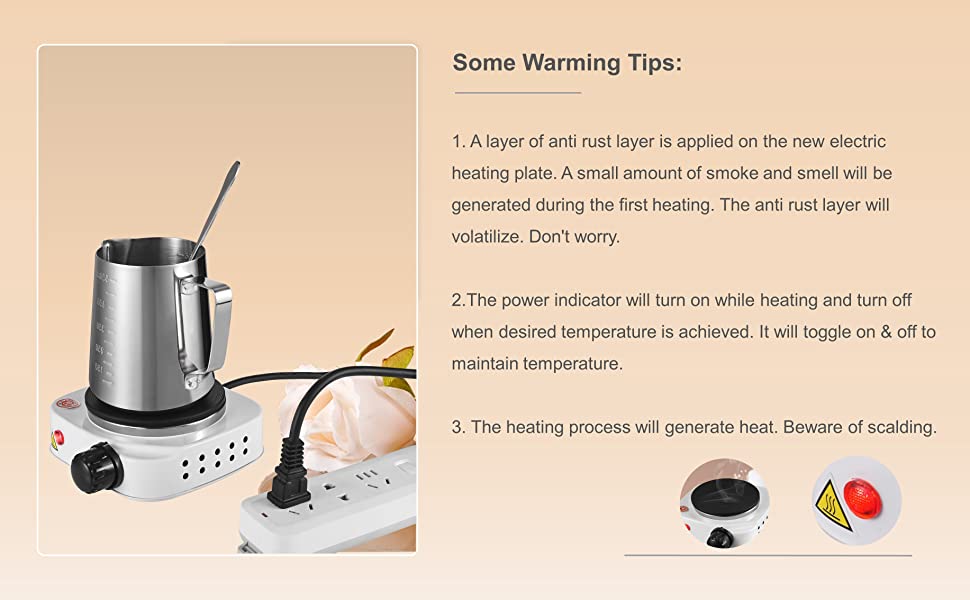 Some Warming Tips:

1. A layer of anti rust layer is applied on the new electric heating plate. A small amount of smoke and smell will be generated during the first heating. The anti rust layer will volatilize. Don't worry.

2.The power indicator will turn on while heating and turn off when desired temperature is achieved. It will toggle on & off to maintain temperature.

3. The heating process will generate heat. Beware of scalding.