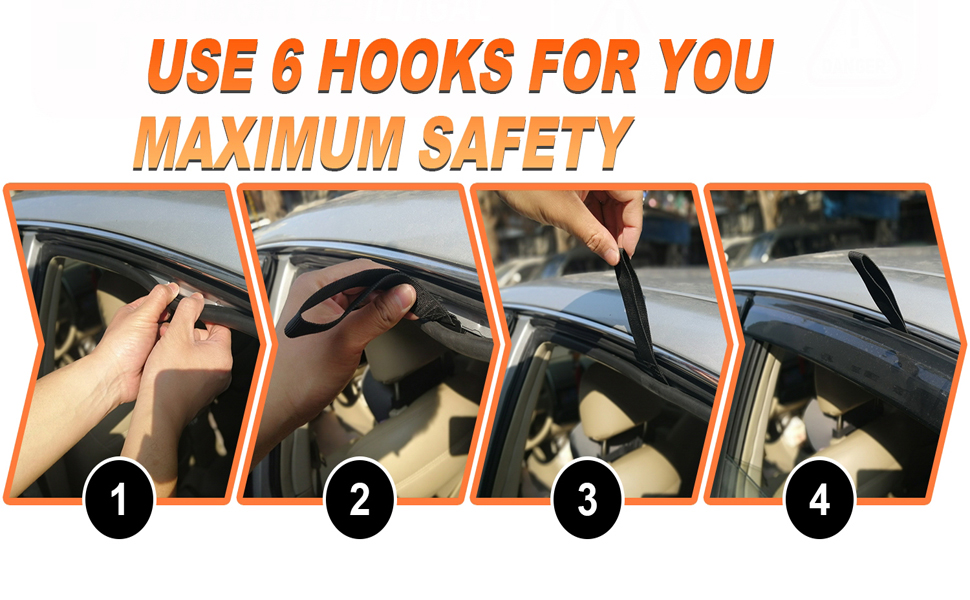 USE 6 HOOKS FOR YOU
MAXIMUM SAFETY

1

2

3

4