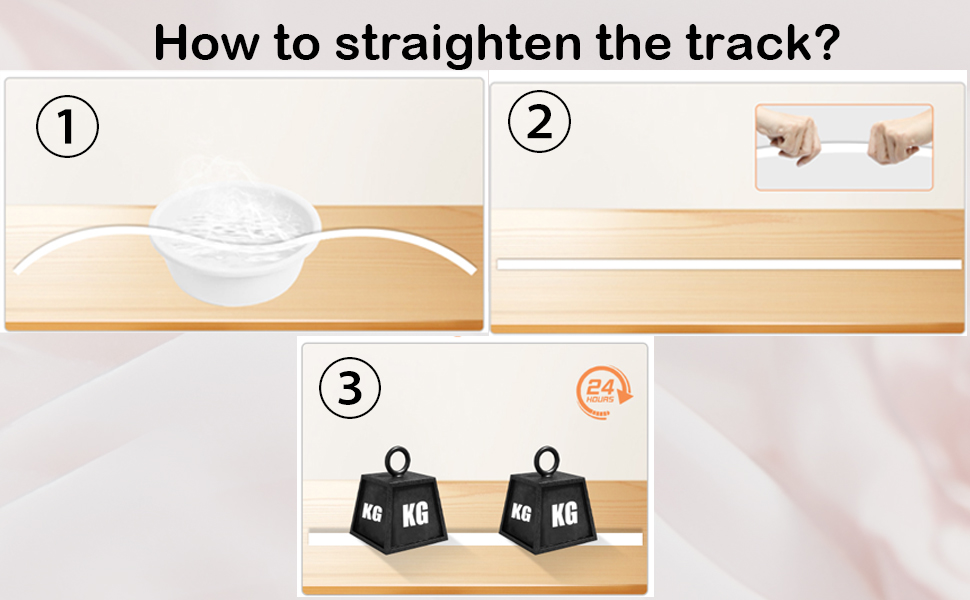 How to straighten the track?

①

②

③

24 HOURS

KG KG

KG KG