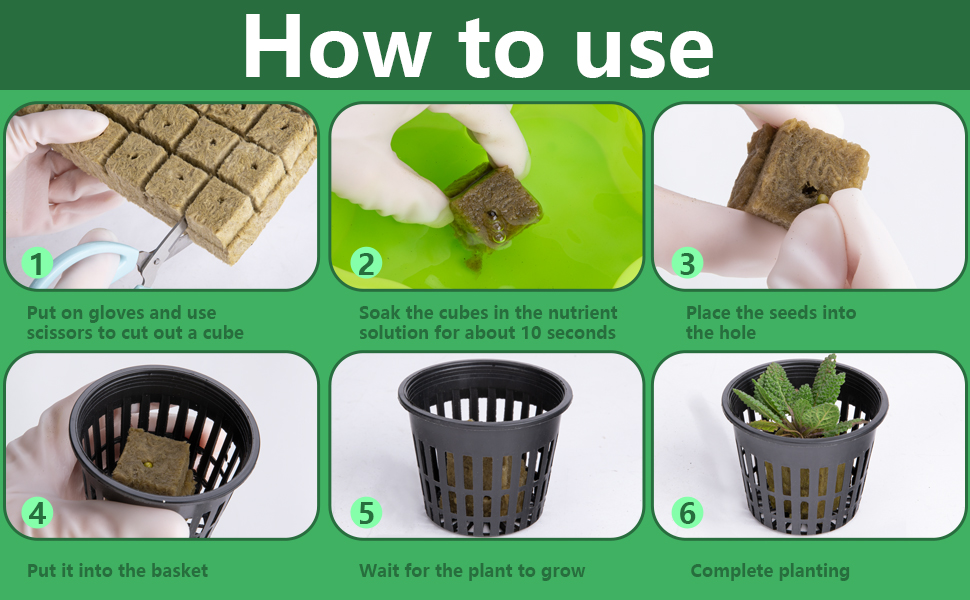 How to use

1
Put on gloves and use scissors to cut out a cube

2
Soak the cubes in the nutrient solution for about 10 seconds

3
Place the seeds into the hole

4
Put it into the basket

5
Wait for the plant to grow

6
Complete planting