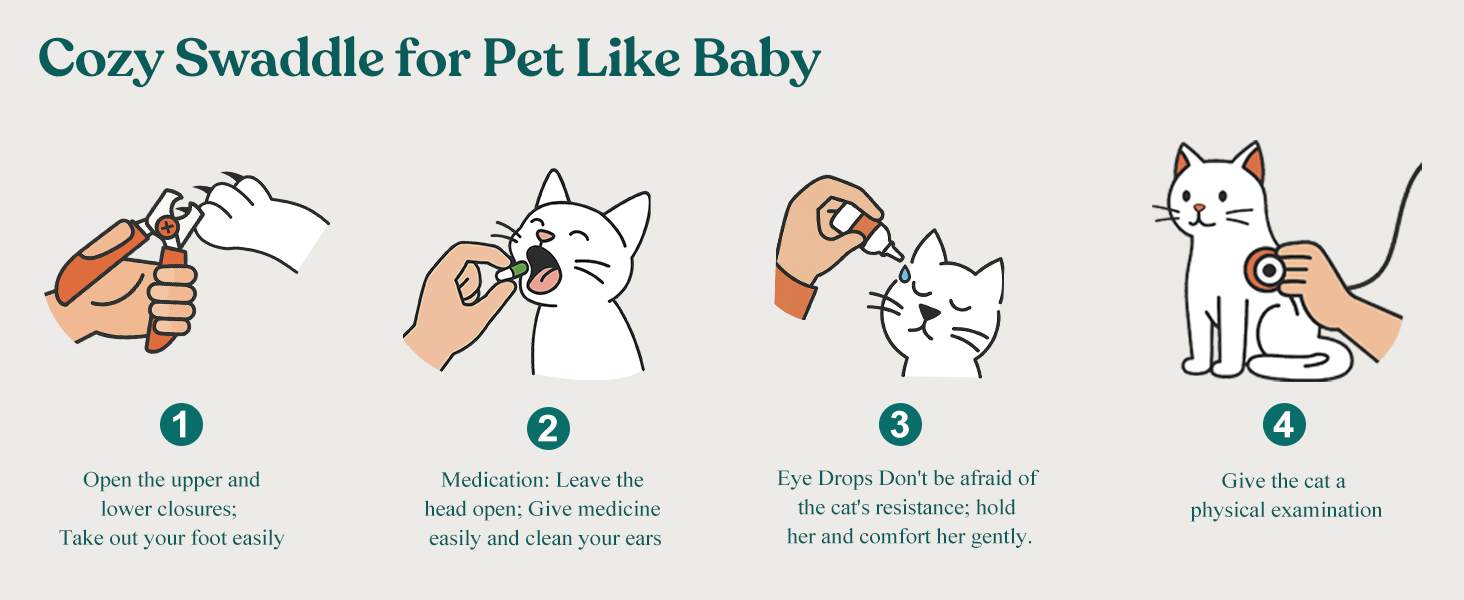 Cozy Swaddle for Pet Like Baby

1
Open the upper and lower closures; Take out your foot easily

2
Medication: Leave the head open; Give medicine easily and clean your ears

3
Eye Drops Don't be afraid of the cat's resistance; hold her and comfort her gently.

4
Give the cat a physical examination