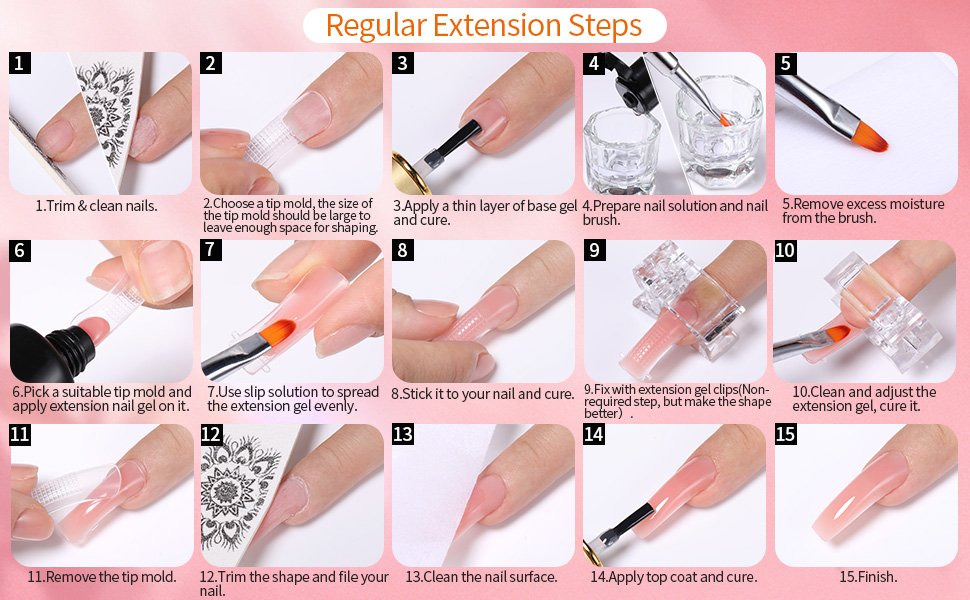 Regular Extension Steps

1

1.Trim & clean nails.

2

2.Choose a tip mold, the size of the tip mold should be large to leave enough space for shaping.

3

3.Apply a thin layer of base gel and cure.

4

4.Prepare nail solution and nail brush.

5

5.Remove excess moisture from the brush.

6

6.Pick a suitable tip mold and apply extension nail gel on it.

7

7.Use slip solution to spread the extension gel evenly.

8

8.Stick it to your nail and cure.

9

9.Fix with extension gel clips(Non-required step, but make the shape better）.

10

10.Clean and adjust the extension gel, cure it.

11

11.Remove the tip mold.

12

12.Trim the shape and file your nail.

13

13.Clean the nail surface.

14

14.Apply top coat and cure.

15

15.Finish.