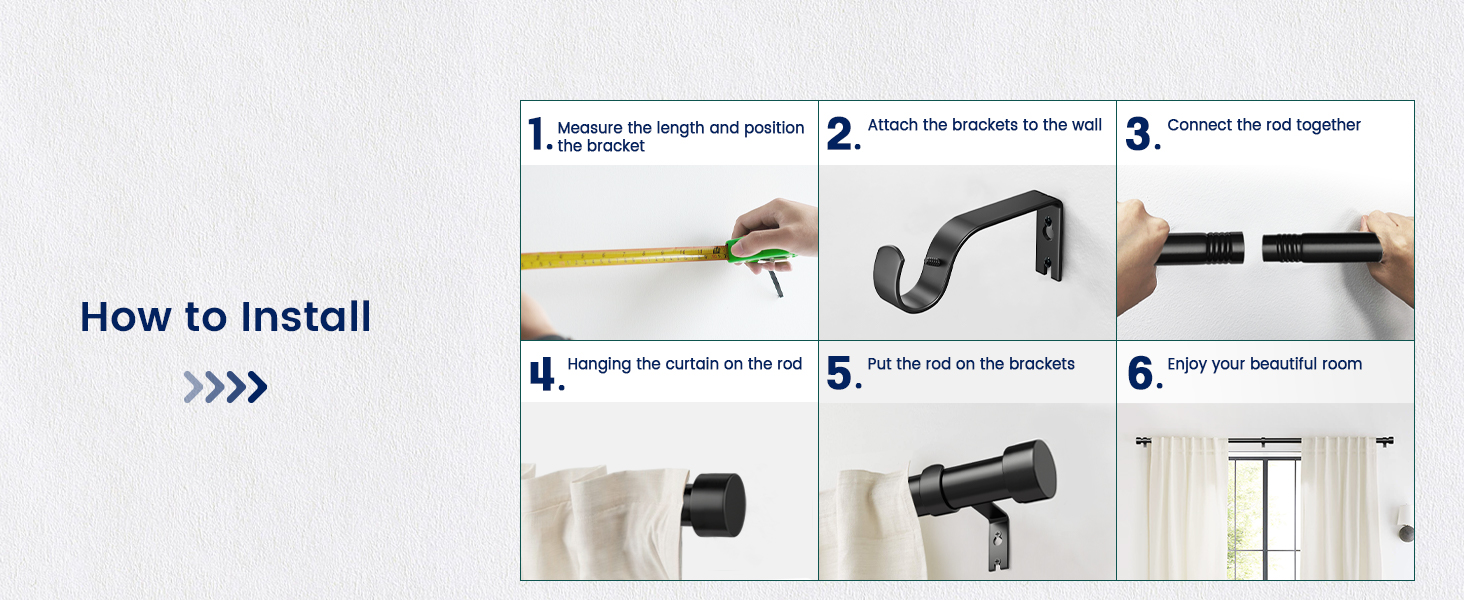 How to Install

1. Measure the length and position the bracket

2. Attach the brackets to the wall

3. Connect the rod together

4. Hanging the curtain on the rod

5. Put the rod on the brackets

6. Enjoy your beautiful room