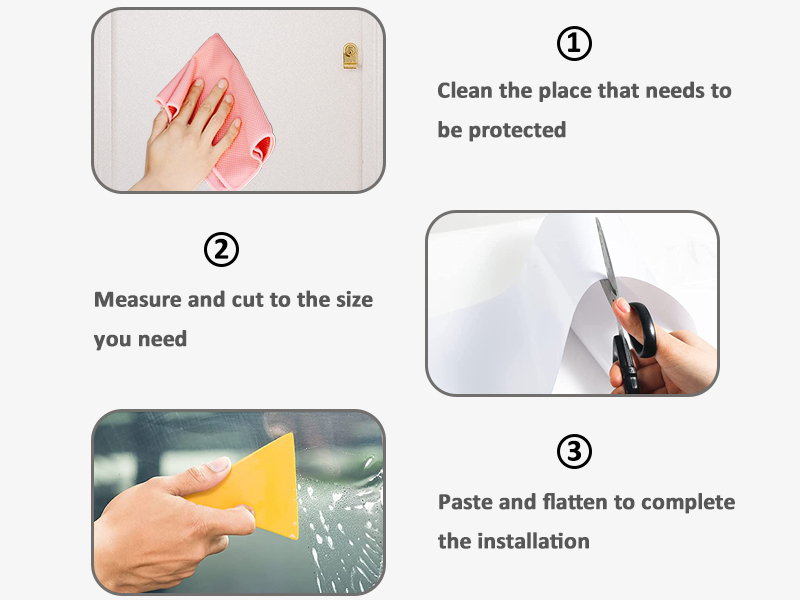 ①

Clean the place that needs to be protected

②

Measure and cut to the size you need

③

Paste and flatten to complete the installation