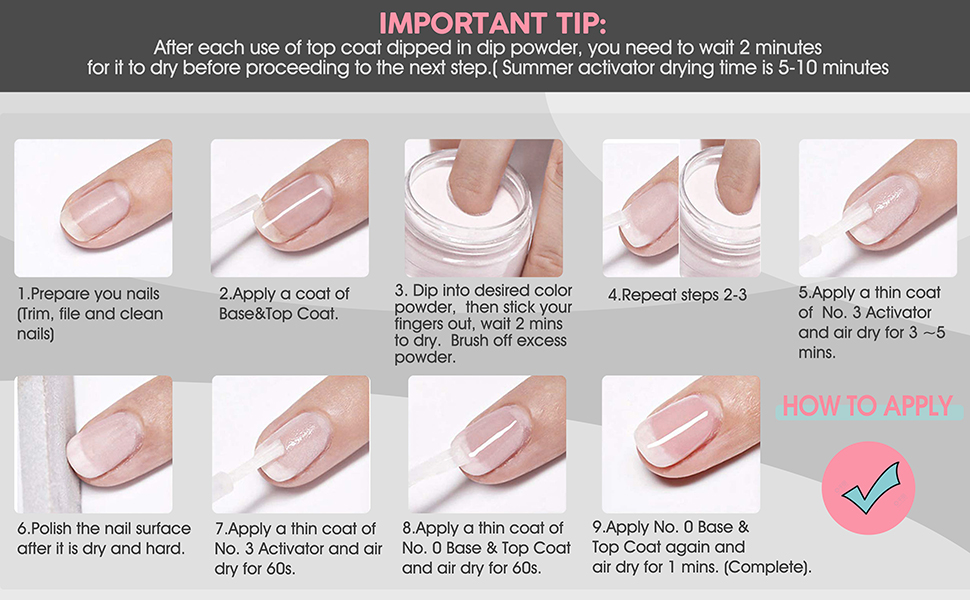 IMPORTANT TIP:
After each use of top coat dipped in dip powder, you need to wait 2 minutes for it to dry before proceeding to the next step.( Summer activator drying time is 5-10 minutes

1.Prepare you nails (Trim, file and clean nails)

2.Apply a coat of Base&Top Coat.

3. Dip into desired color powder, then stick your fingers out, wait 2 mins to dry. Brush off excess powder.

4.Repeat steps 2-3

5.Apply a thin coat of No. 3 Activator and air dry for 3 ~5 mins.

6.Polish the nail surface after it is dry and hard.

7.Apply a thin coat of No. 3 Activator and air dry for 60s.

8.Apply a thin coat of No. 0 Base & Top Coat and air dry for 60s.

9.Apply No. 0 Base & Top Coat again and air dry for 1 mins. (Complete).

HOW TO APPLY