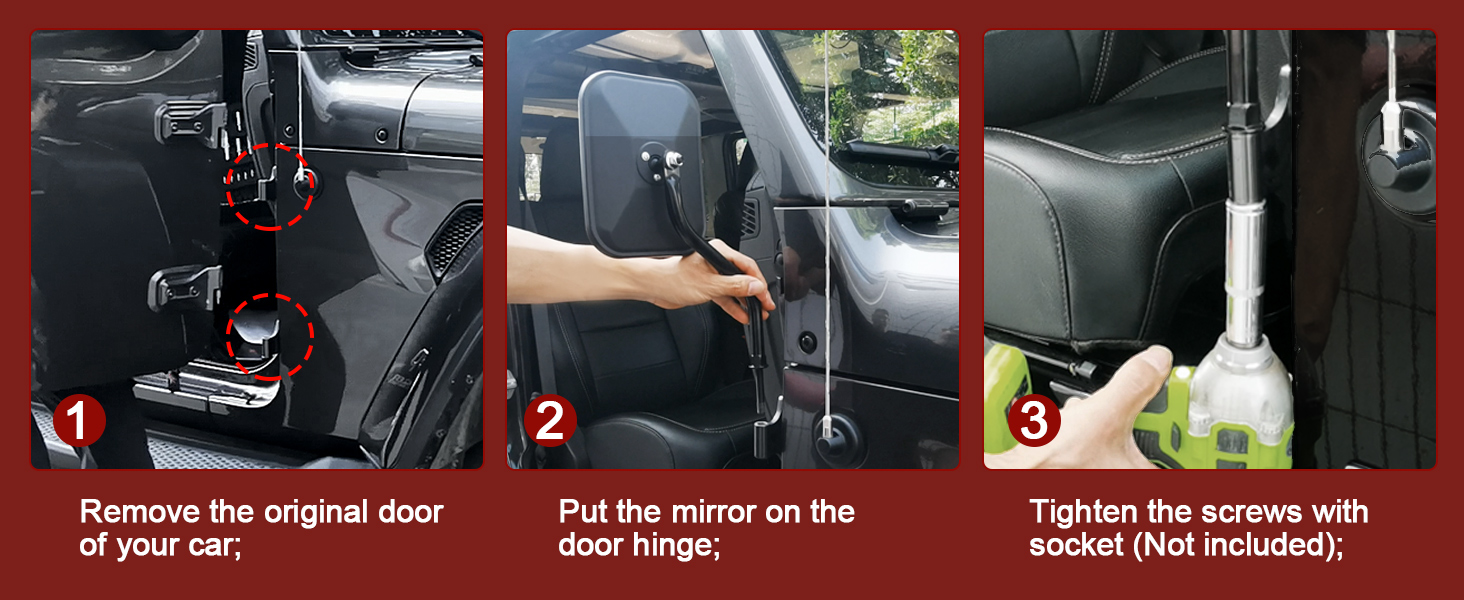 1

Remove the original door of your car;

2

Put the mirror on the door hinge;

3

Tighten the screws with socket (Not included);