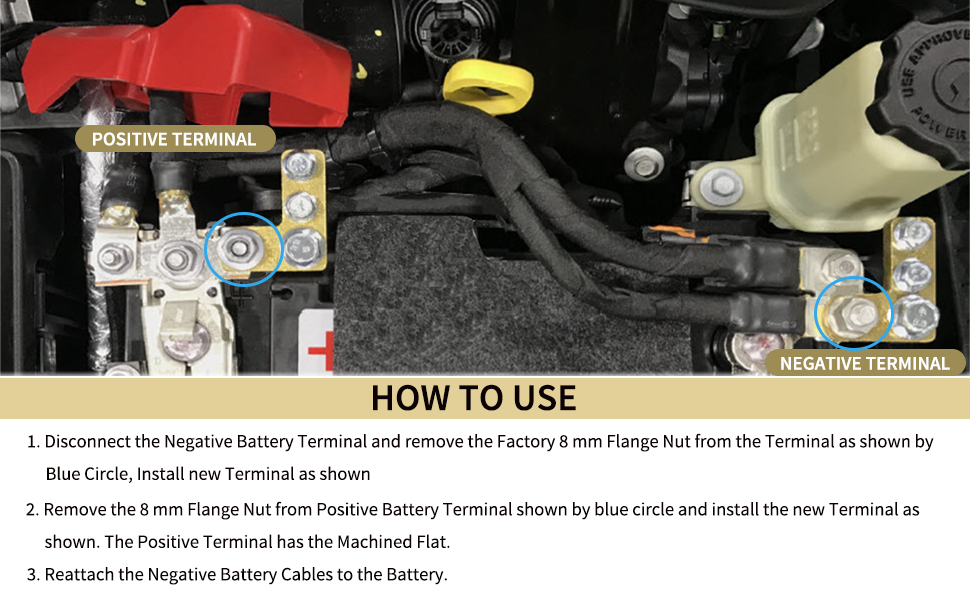 POSITIVE TERMINAL

USE APPROVED
POWER

NEGATIVE TERMINAL

HOW TO USE

1. Disconnect the Negative Battery Terminal and remove the Factory 8 mm Flange Nut from the Terminal as shown by Blue Circle, Install new Terminal as shown

2. Remove the 8 mm Flange Nut from Positive Battery Terminal shown by blue circle and install the new Terminal as shown. The Positive Terminal has the Machined Flat.

3. Reattach the Negative Battery Cables to the Battery.