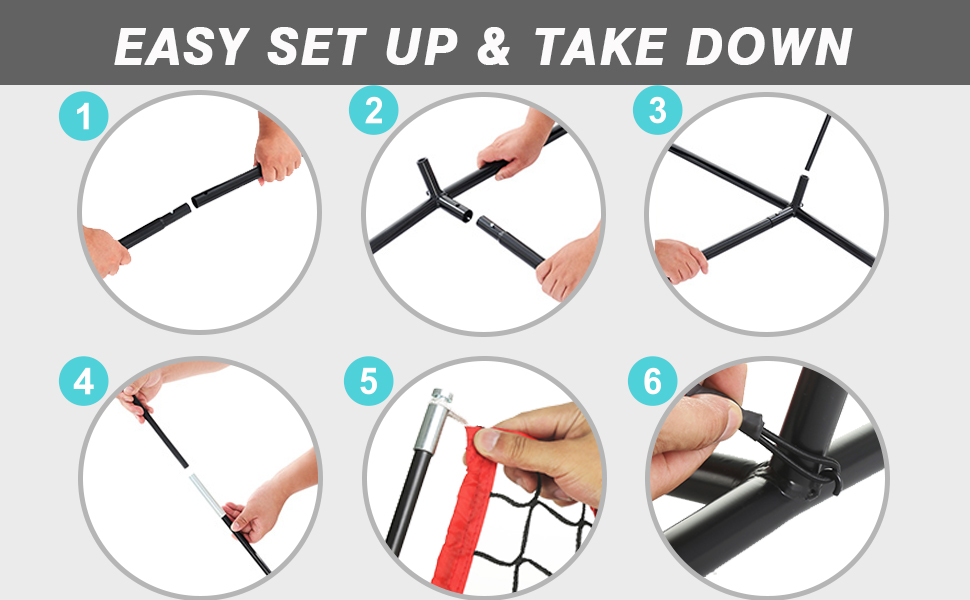 EASY SET UP & TAKE DOWN

1

2

3

4

5

6