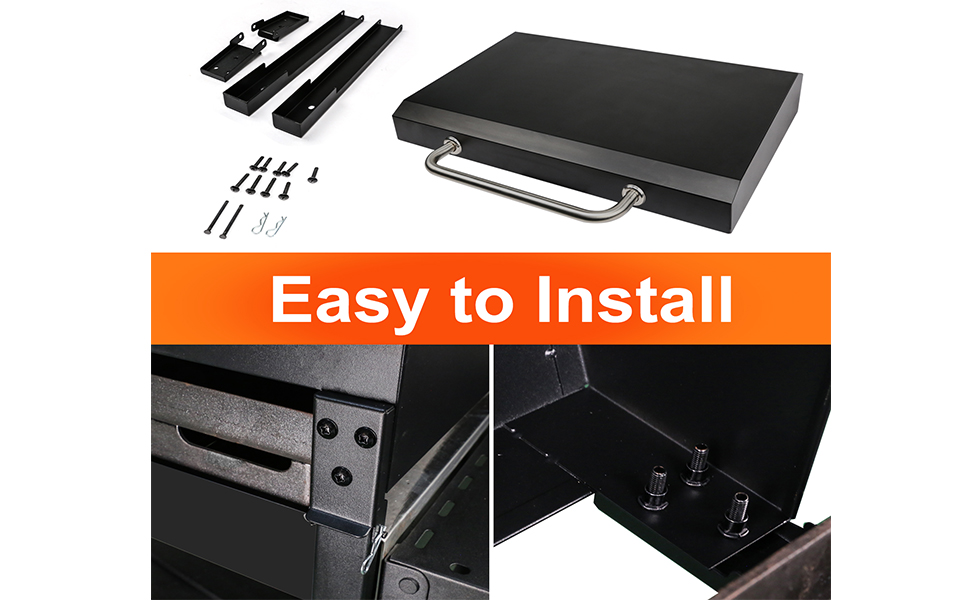 Easy to Install