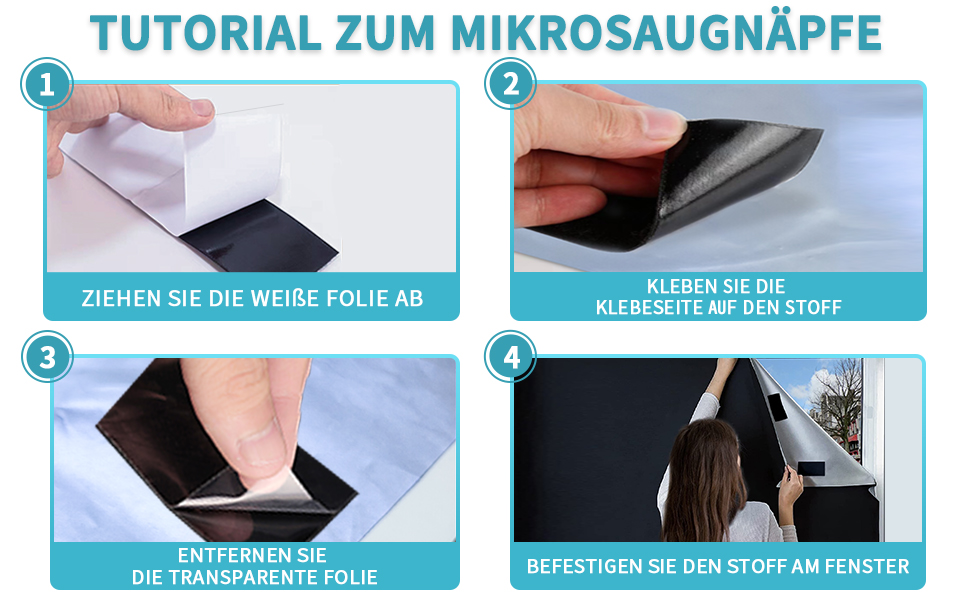 TUTORIAL ZUM MIKROSAUGNÄPFE

1
ZIEHEN SIE DIE WEIßE FOLIE AB

2
KLEBEN SIE DIE KLEBESEITE AUF DEN STOFF

3
ENTFERNEN SIE DIE TRANSPARENTE FOLIE

4
BEFESTIGEN SIE DEN STOFF AM FENSTER