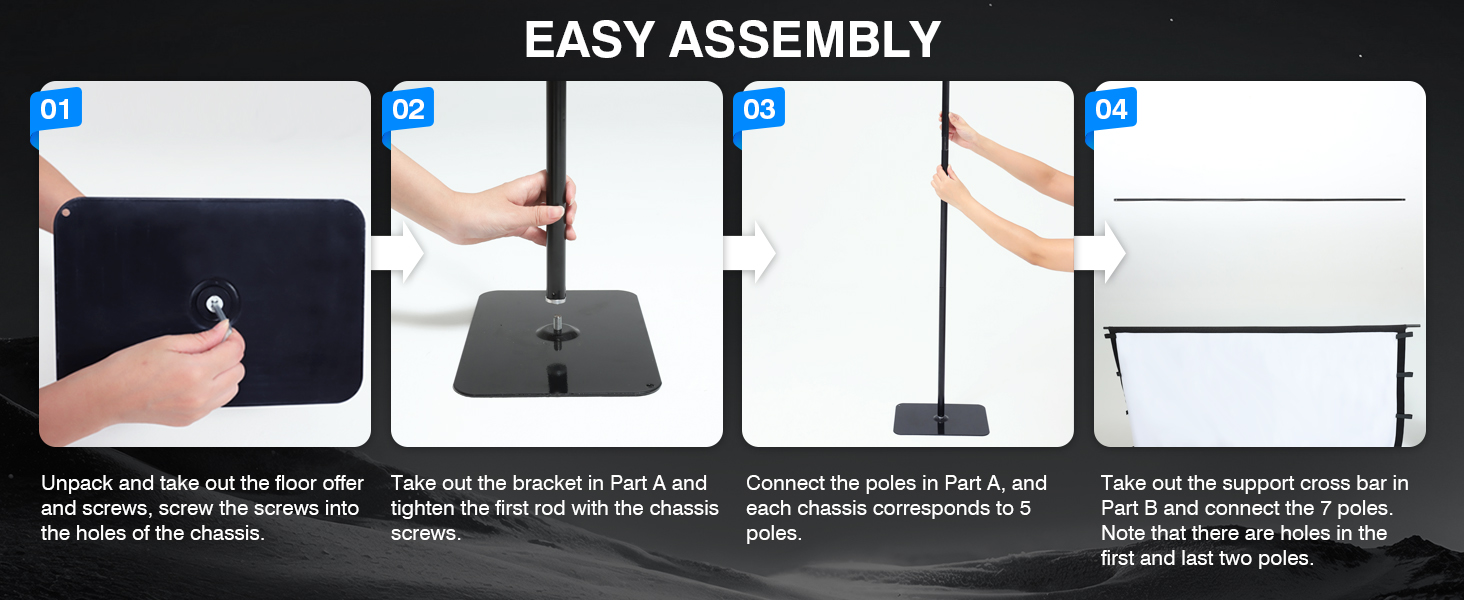 EASY ASSEMBLY

01

Unpack and take out the floor offer and screws, screw the screws into the holes of the chassis.

02

Take out the bracket in Part A and tighten the first rod with the chassis screws.

03

Connect the poles in Part A, and each chassis corresponds to 5 poles.

04

Take out the support cross bar in Part B and connect the 7 poles. Note that there are holes in the first and last two poles.