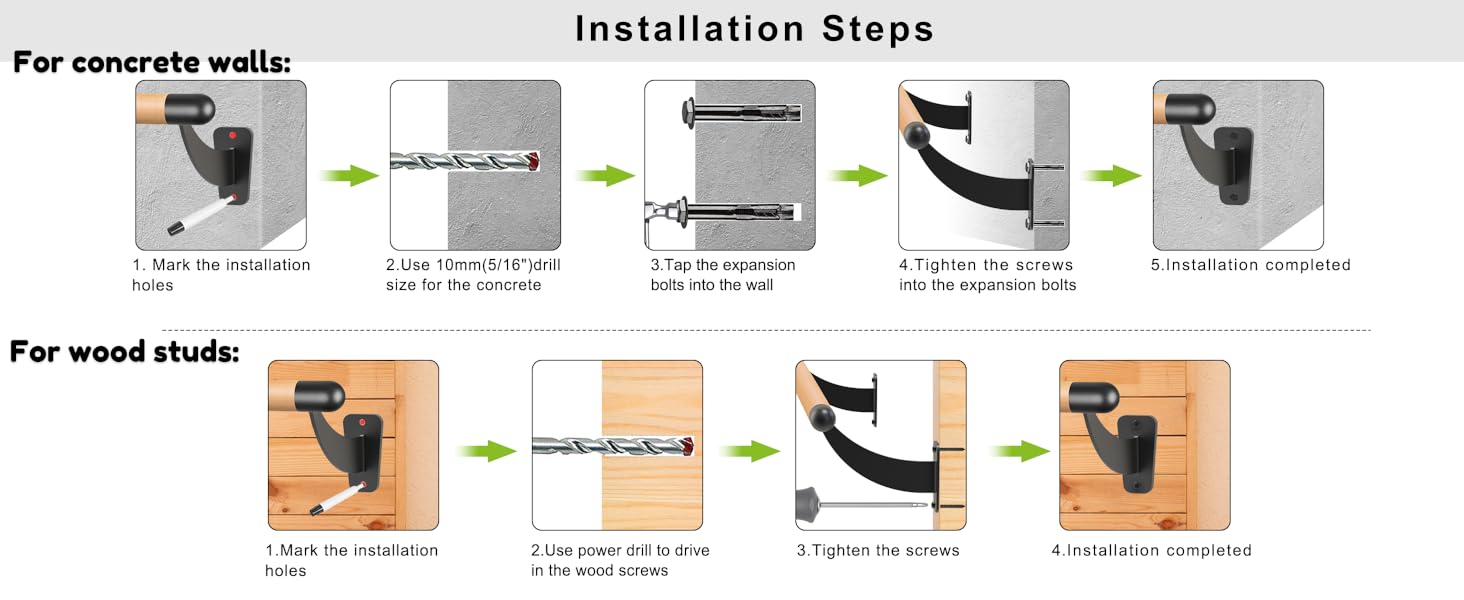 Installation Steps

For concrete walls:

1. Mark the installation holes

2.Use 10mm(5/16")drill size for the concrete

3.Tap the expansion bolts into the wall

4.Tighten the screws into the expansion bolts

5.Installation completed

For wood studs:

1.Mark the installation holes

2.Use power drill to drive in the wood screws

3.Tighten the screws

4.Installation completed