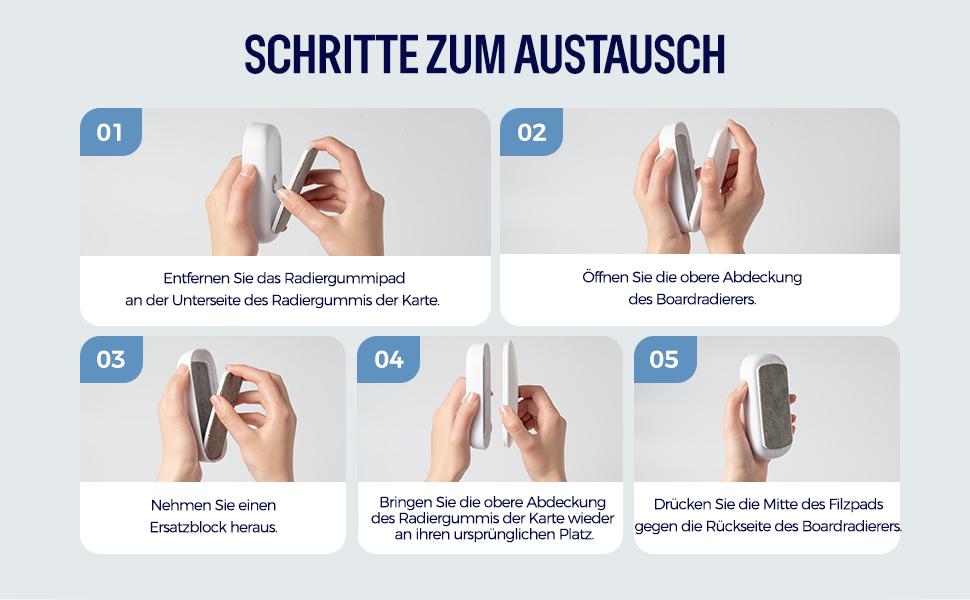 SCHRITTE ZUM AUSTAUSCH

01

Entfernen Sie das Radiergummipad an der Unterseite des Radiergummis der Karte.

02

Öffnen Sie die obere Abdeckung des Boardradierers.

03

Nehmen Sie einen Ersatzblock heraus.

04

Bringen Sie die obere Abdeckung des Radiergummis der Karte wieder an ihren ursprünglichen Platz.

05

Drücken Sie die Mitte des Filzpads gegen die Rückseite des Boardradierers.