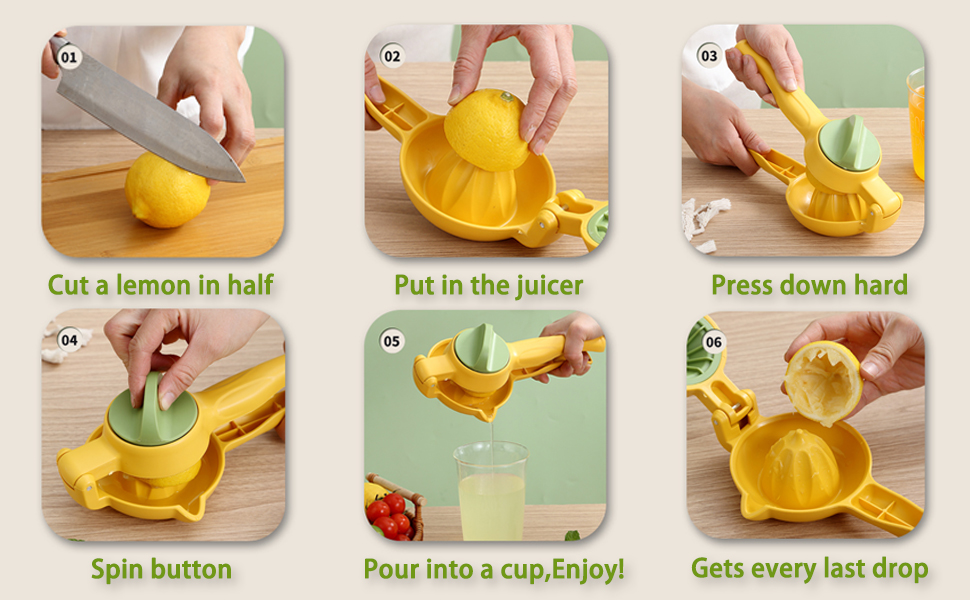 01

Cut a lemon in half

02

Put in the juicer

03

Press down hard

04

Spin button

05

Pour into a cup,Enjoy!

06

Gets every last drop